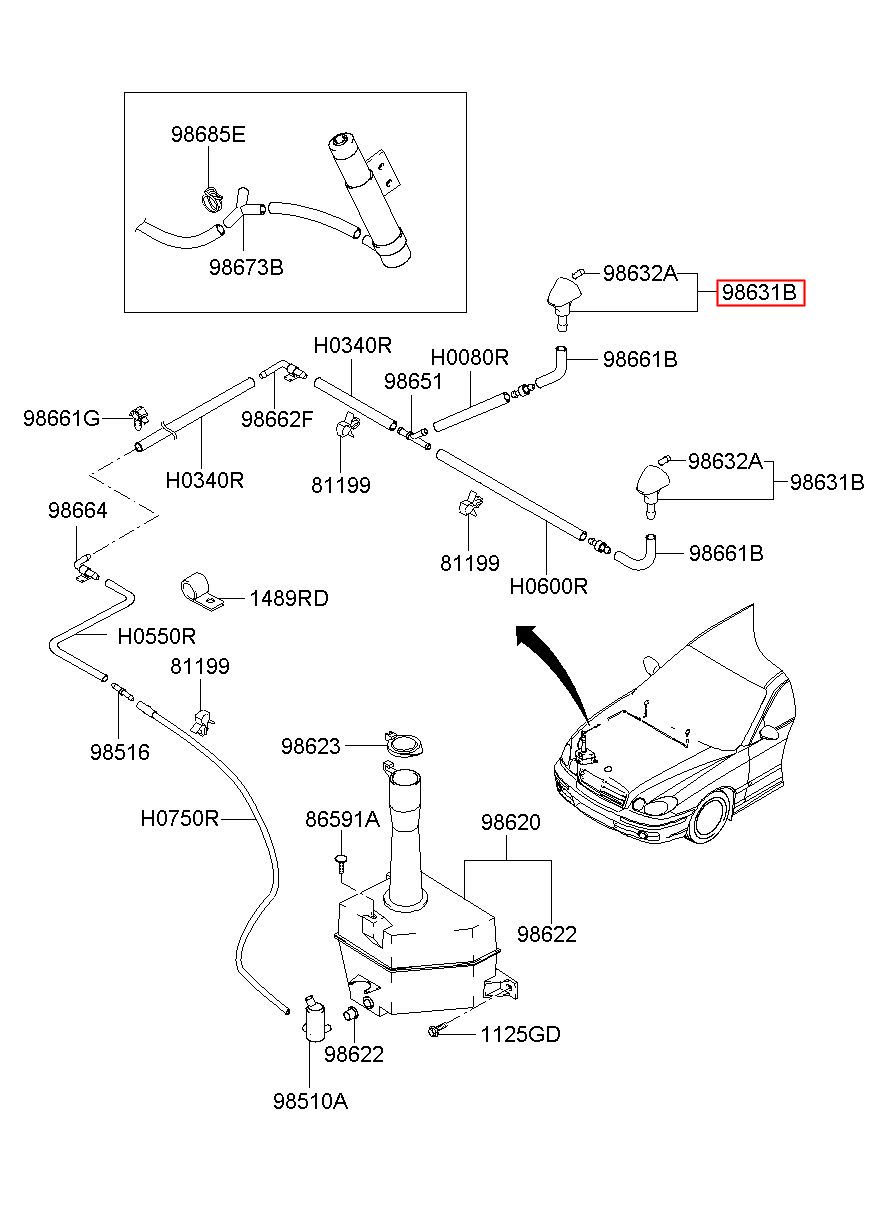 98685E
98673B
98632A
98631B
H0340R
H0080R
98661B
98651
98661G
98662F
H0340R
81199
98632A
98631B
98664
81199
H0600R
98661B
1489RD
H0550R
81199
98516
98623
H0750R
86591A
98620
98622
98622
1125GD
98510A