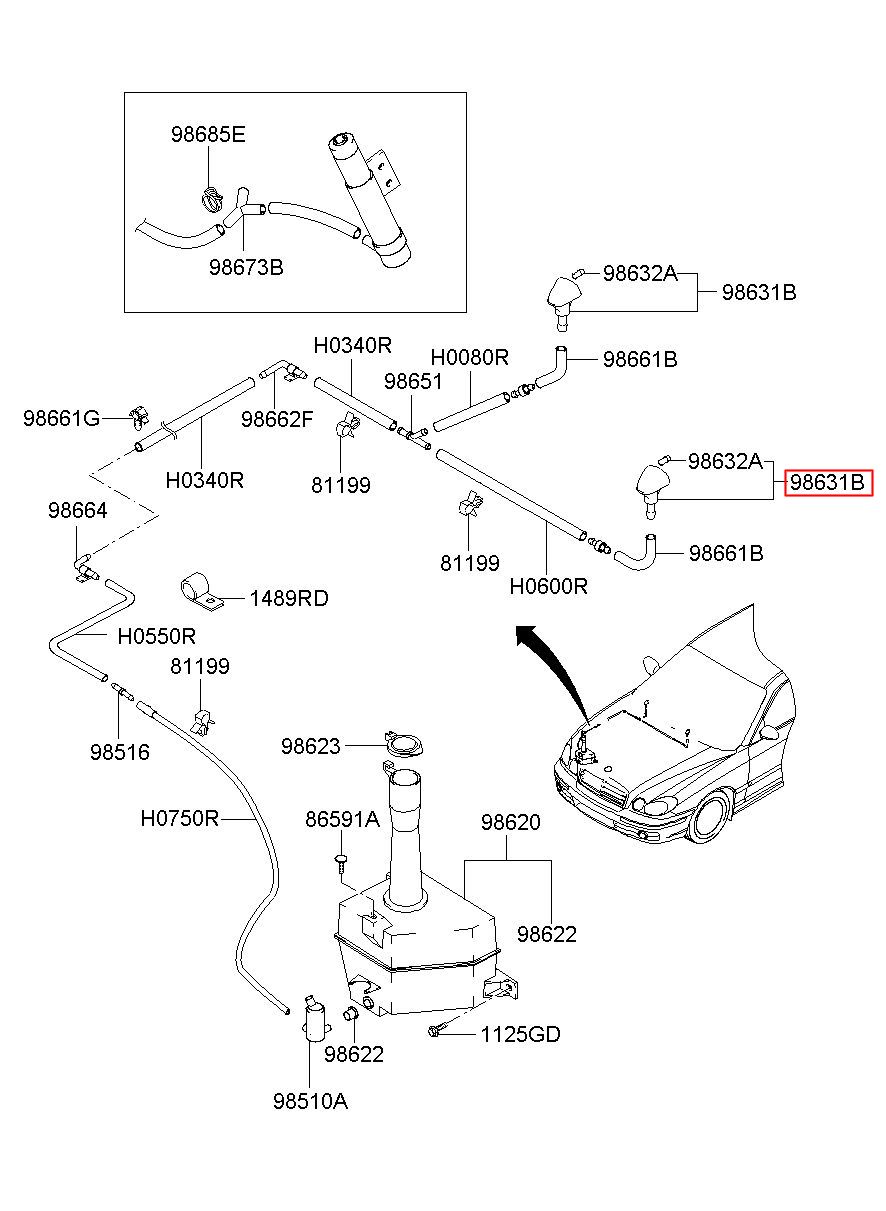 98685E
98673B
98632A
98631B
H0340R
H0080R
98661B
98651
98661G
98662F
H0340R
81199
98632A
98631B
98664
81199
H0600R
98661B
1489RD
H0550R
81199
98516
98623
H0750R
86591A
98620
98622
98622
1125GD
98510A