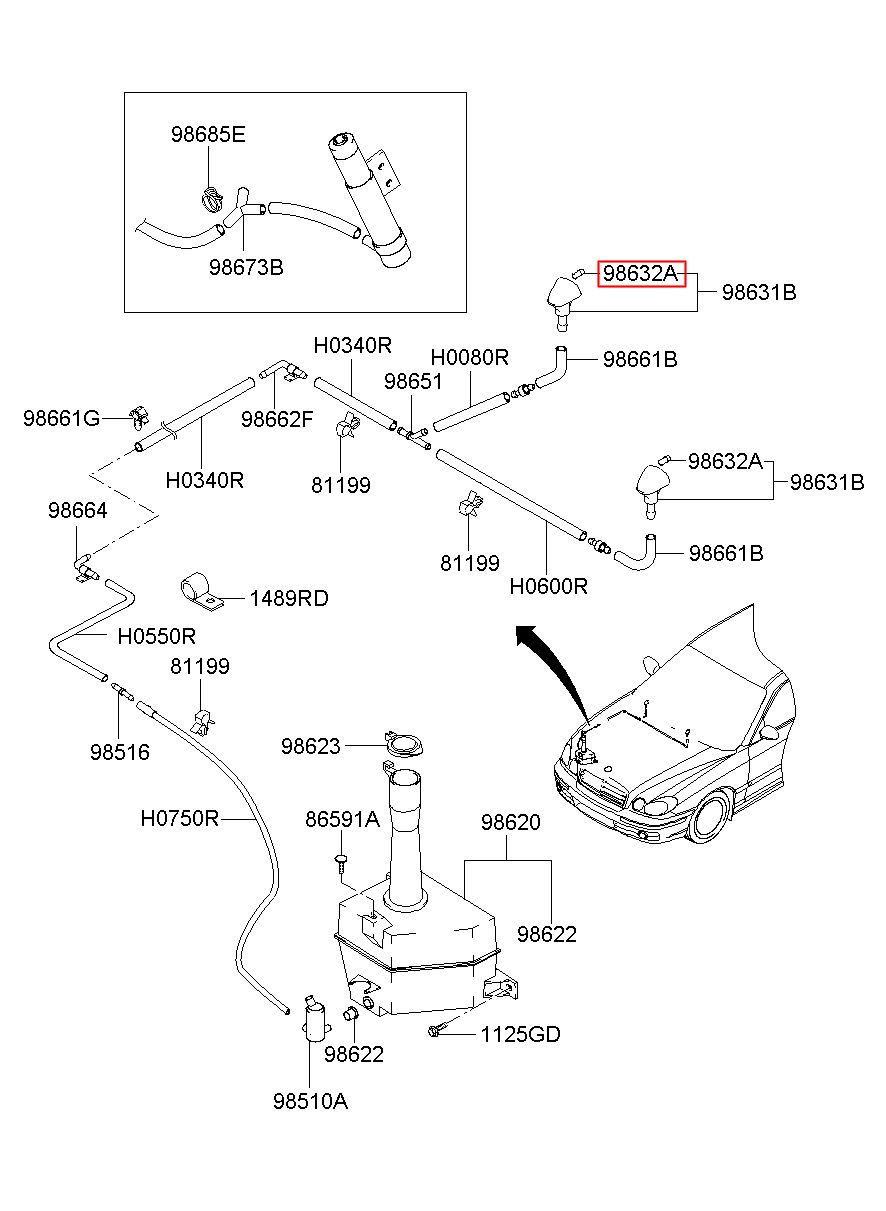 98685E
98673B
98632A
98631B
H0340R
H0080R
98661B
98651
98661G
98662F
H0340R
81199
98632A
98631B
98664
81199
H0600R
98661B
1489RD
H0550R
81199
98516
98623
H0750R
86591A
98620
98622
98622
1125GD
98510A