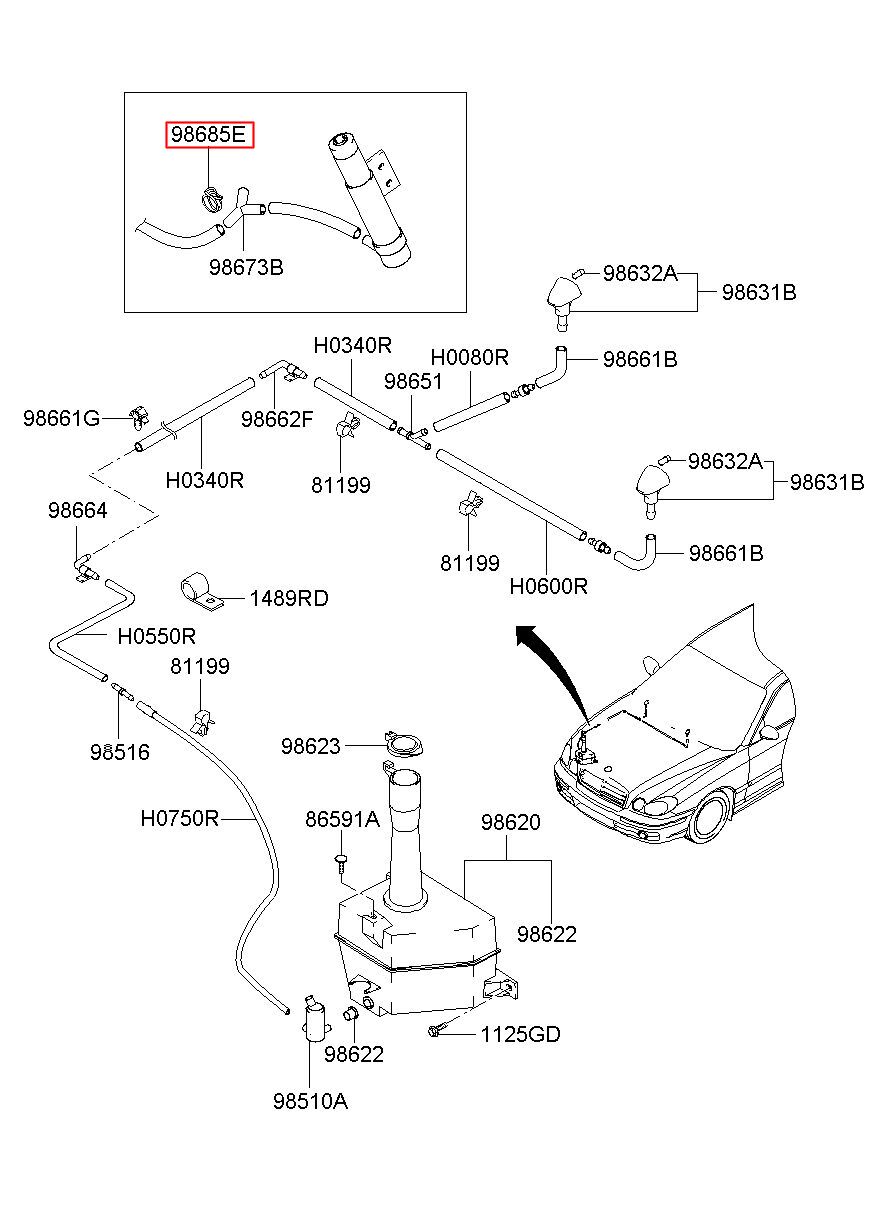 98685E
98673B
98632A
98631B
H0340R
H0080R
98661B
98651
98661G
98662F
H0340R
81199
98632A
98631B
98664
81199
H0600R
98661B
1489RD
H0550R
81199
98516
98623
H0750R
86591A
98620
98622
98622
1125GD
98510A