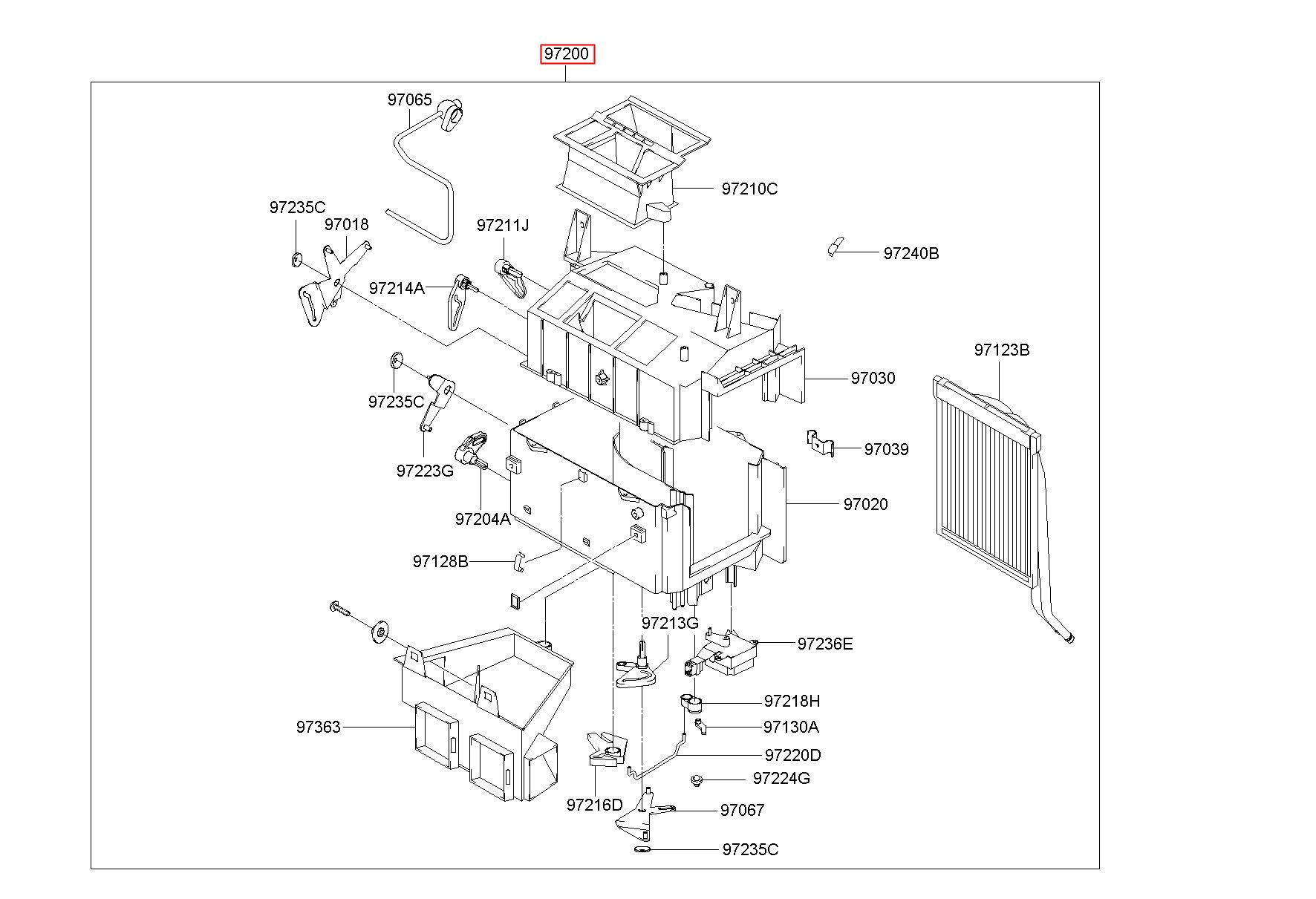 97200

97065

97210C

97235C

97018

97211J

97240B

97214A

97123B

97030

97235C

97039

97223G

97020

97204A

97128B

97213G

97236E

97218H

97363

97130A

97220D

97224G

97216D

97067

97235C