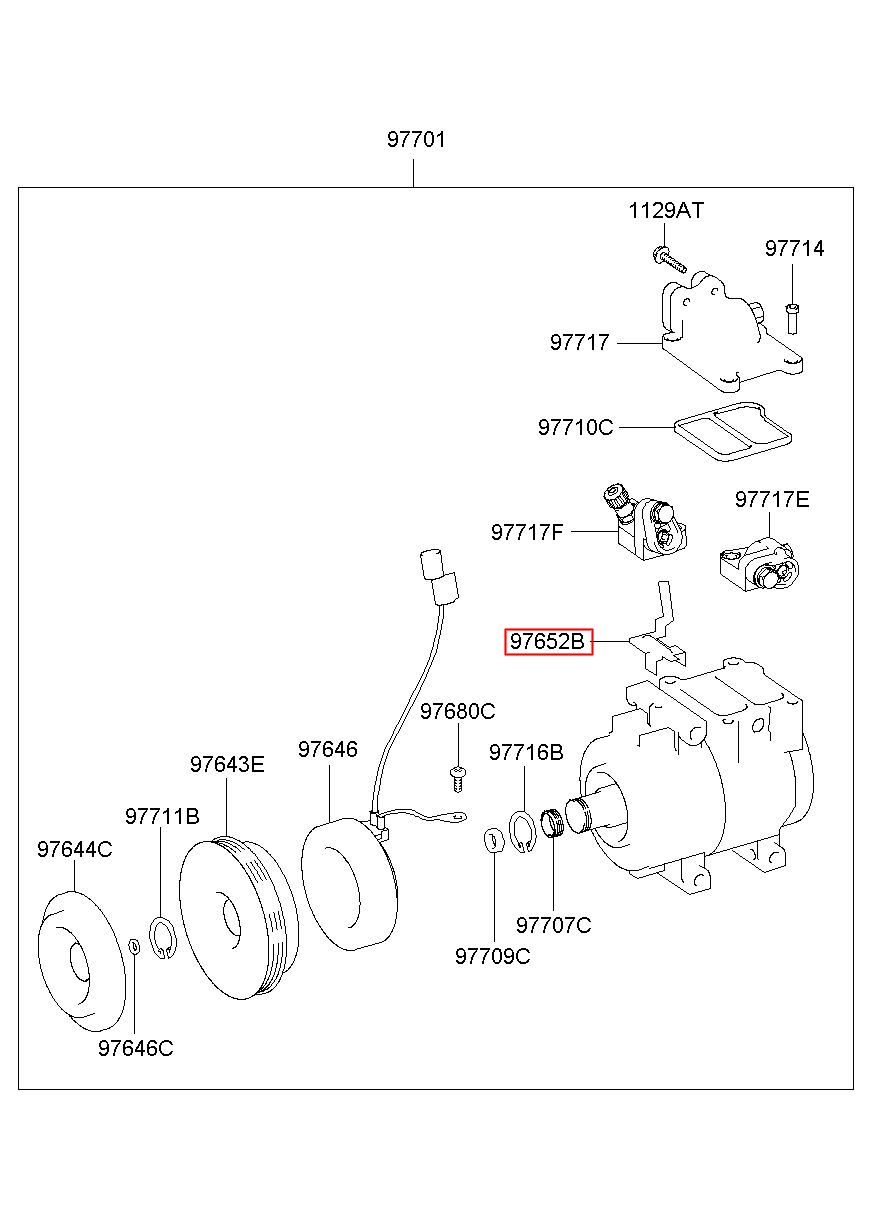 97701

1129AT

97714

97717

97710C

97717E

97717F

97652B

97680C

97646

97643E

97716B

97711B

97644C

97707C

97709C

97646C