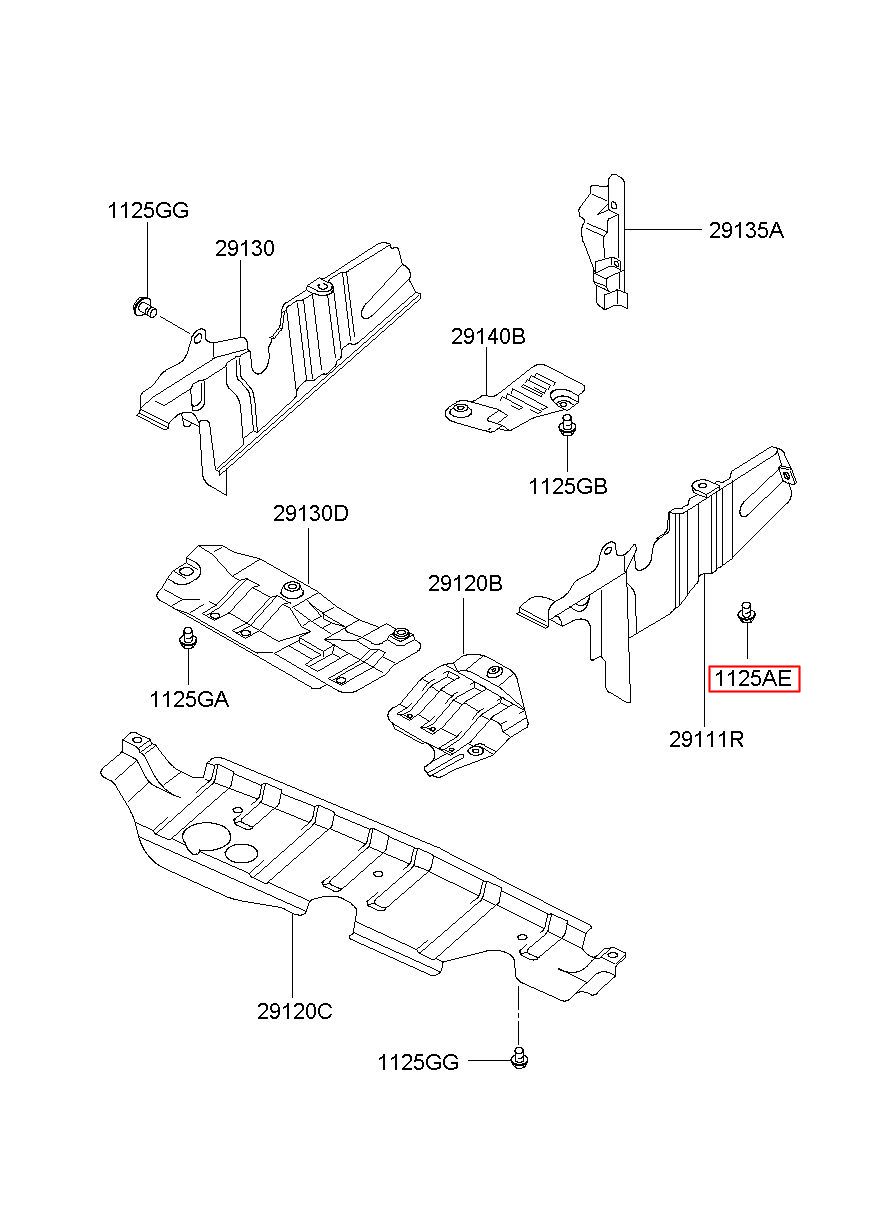 1125GG
29130
29135A
29140B
1125GB
29130D
29120B
1125GA
1125AE
29111R
29120C
1125GG