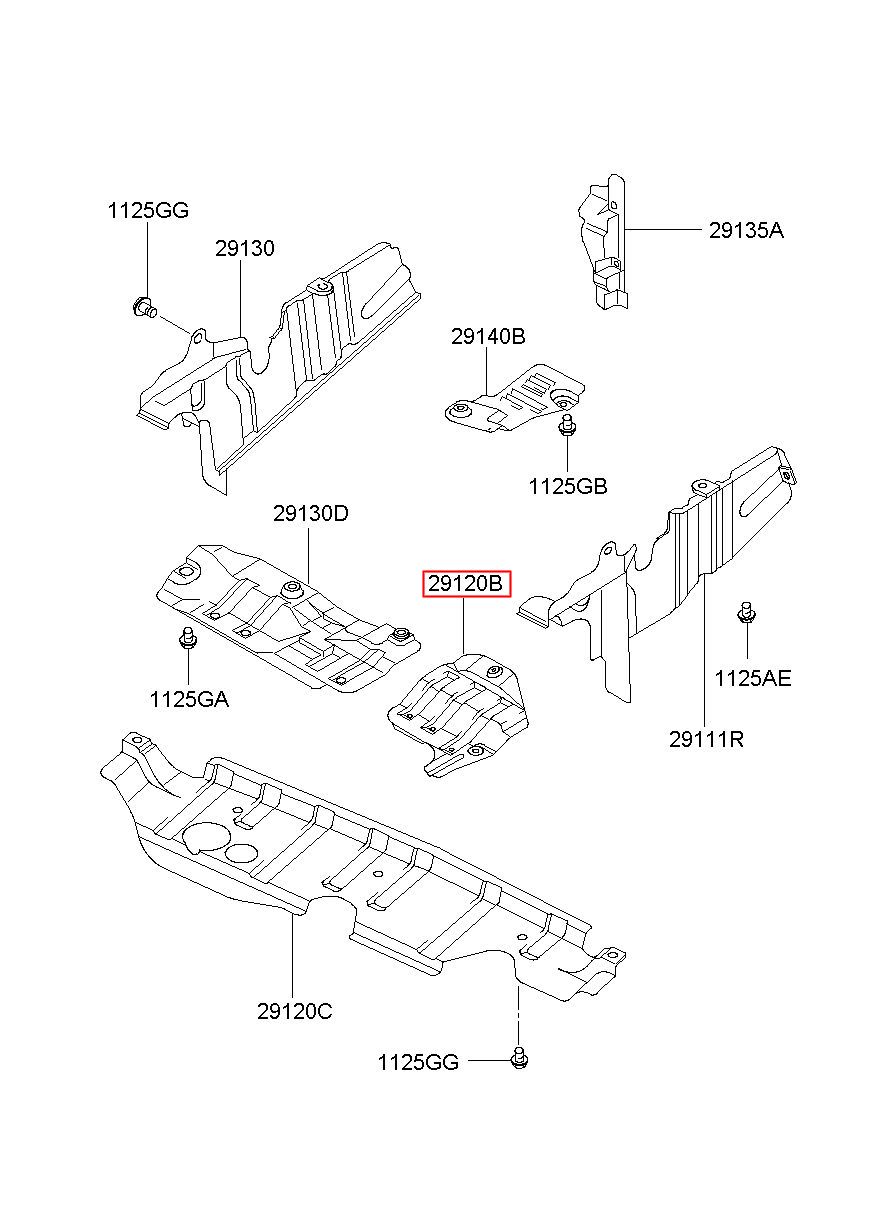 1125GG
29130
29135A
29140B
1125GB
29130D
29120B
1125GA
1125AE
29111R
29120C
1125GG