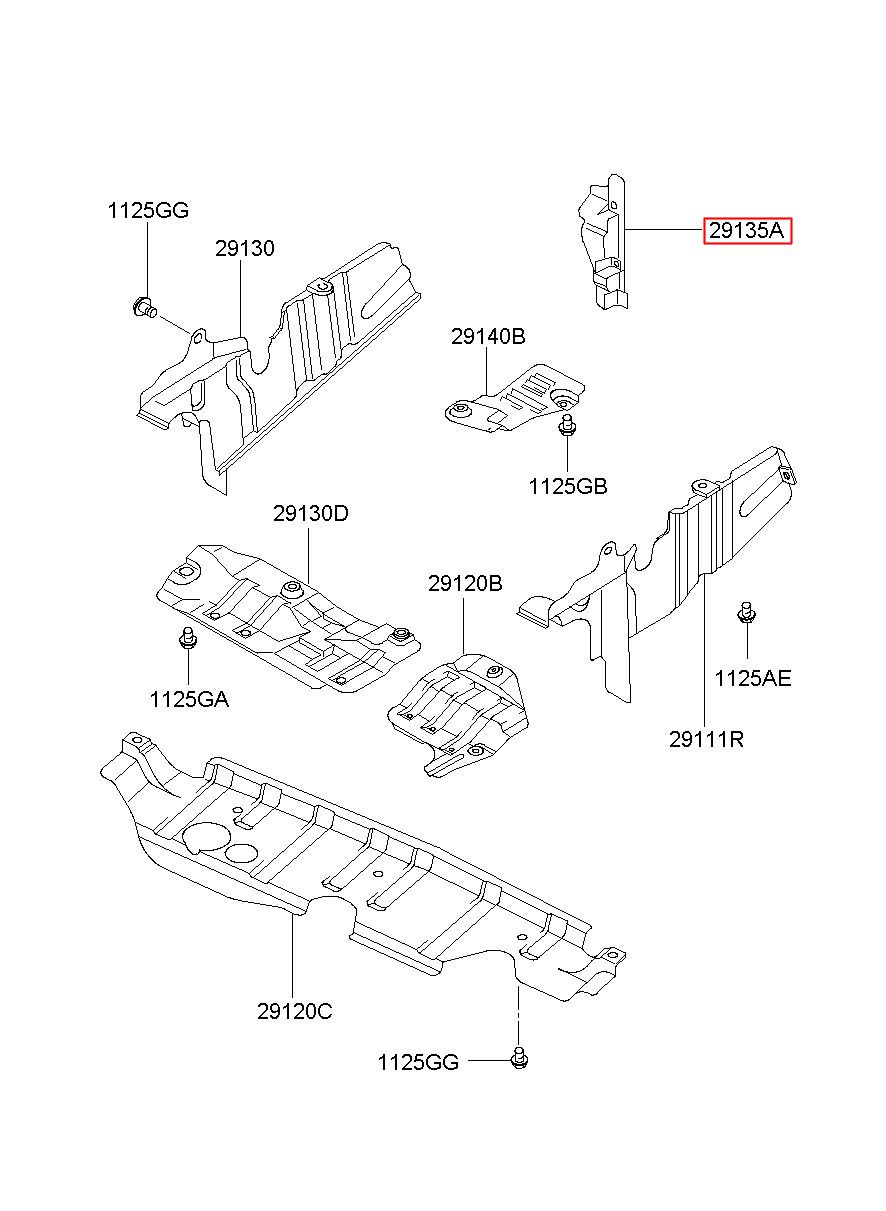 1125GG
29130
29135A
29140B
1125GB
29130D
29120B
1125GA
1125AE
29111R
29120C
1125GG