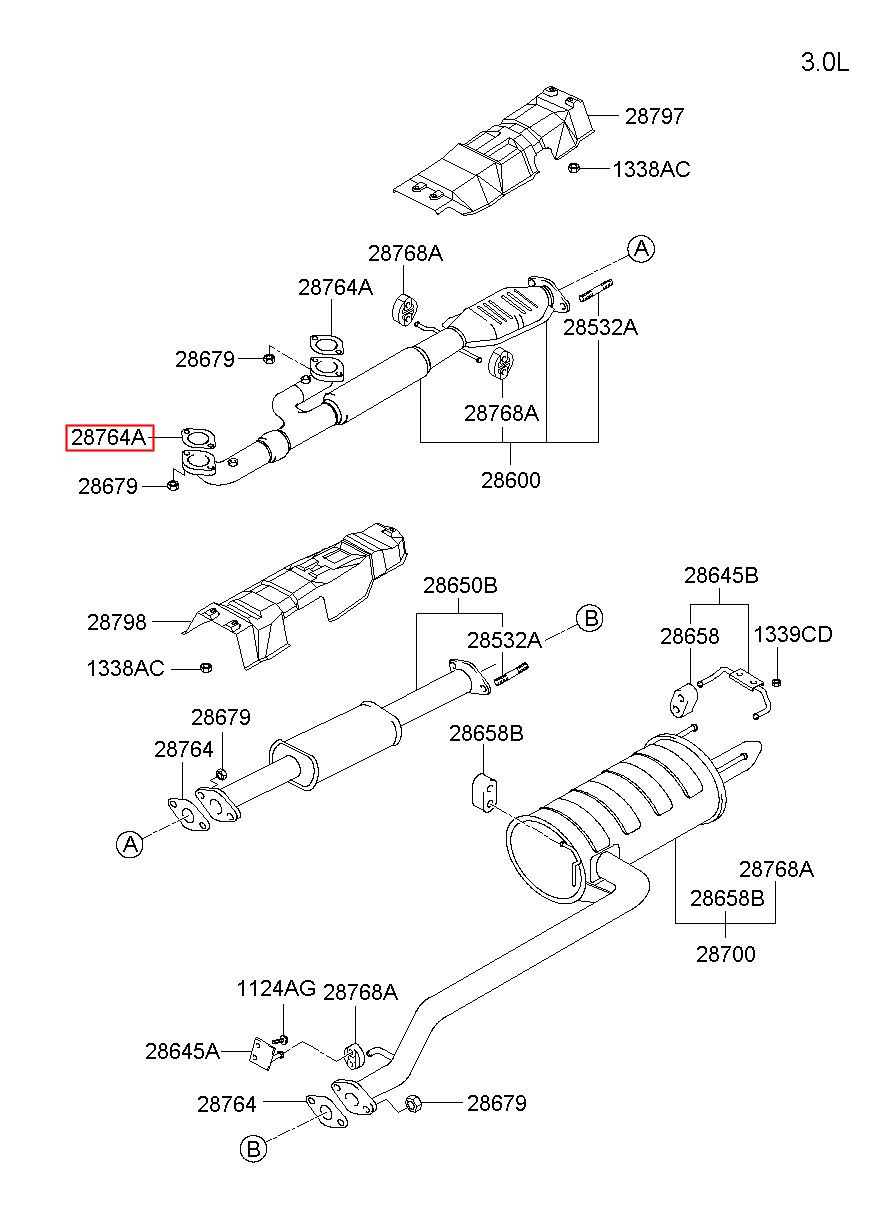 3.0L

28797
1338AC
28768A
A
28764A
28532A
28679
28768A
28764A
28679
28600

28650B
28645B
28798
28532A
B
28658
1339CD
1338AC
28679
28658B
28764
A
28768A
28658B
28700

1124AG
28768A
28645A
28764
28679
B