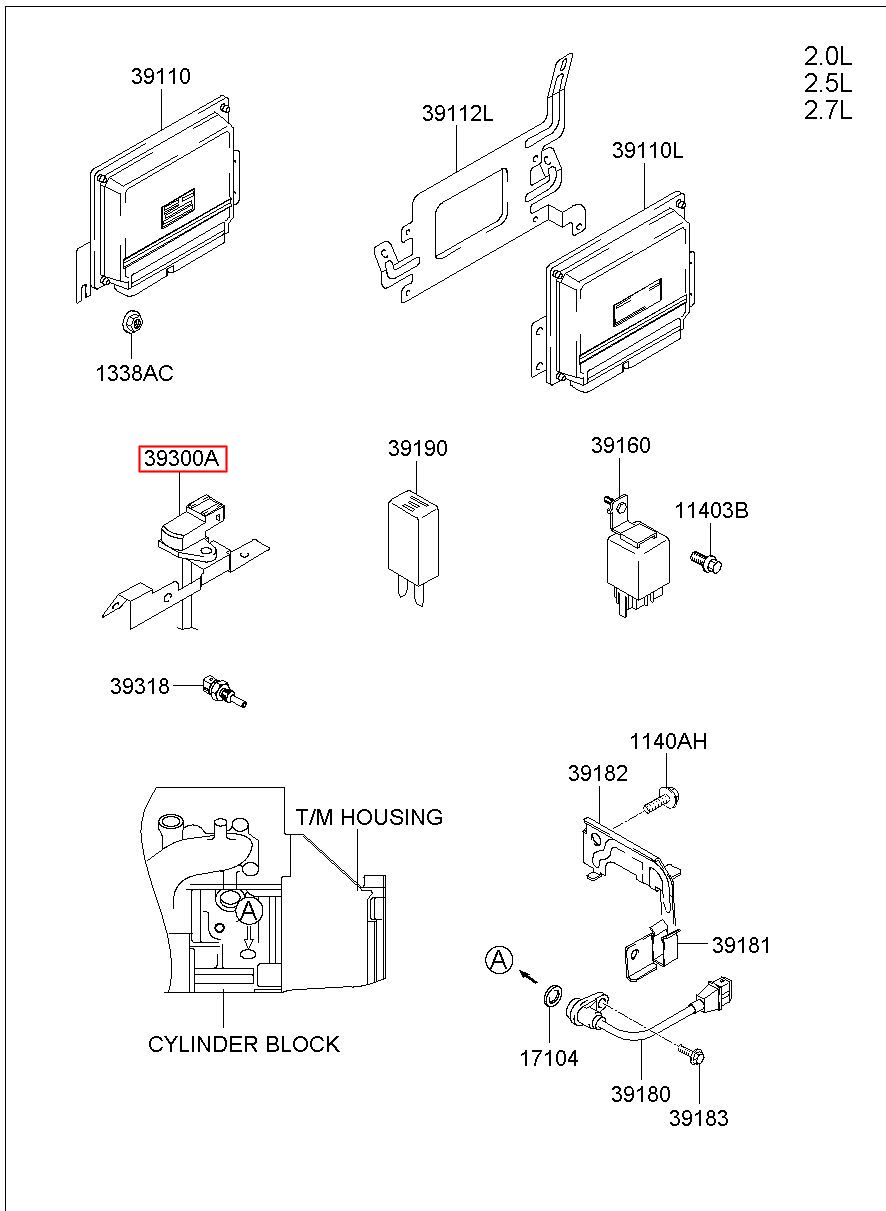 2.0L
2.5L
2.7L

39110

39112L

39110L

1338AC

39300A

39190

39160

11403B

39318

1140AH

39182

T/M HOUSING

A

39181

A

CYLINDER BLOCK

17104

39180

39183