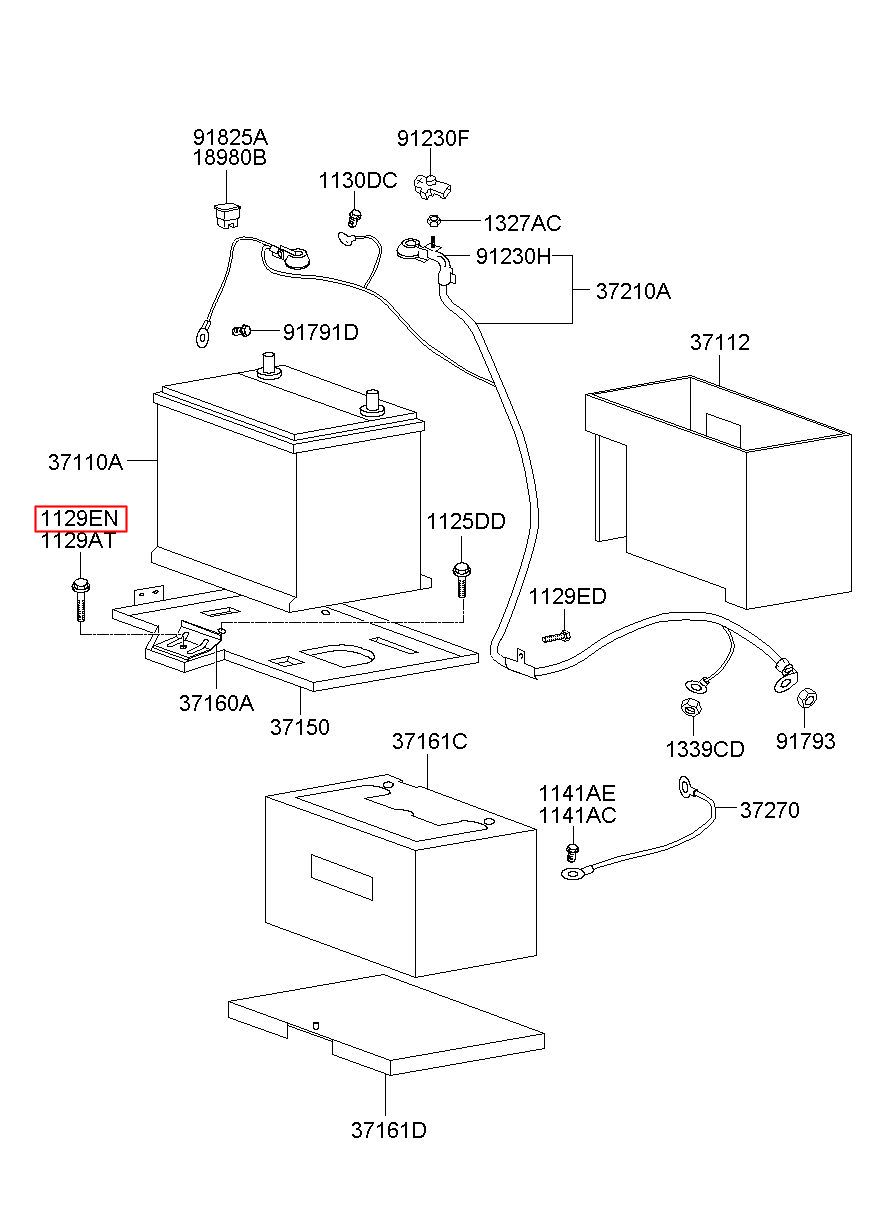 91825A
18980B

91230F

1130DC

1327AC

91230H

37210A

91791D

37112

37110A

1129EN
1129AT

1125DD

1129ED

37160A

37150

1339CD

91793

37161C

1141AE
1141AC

37270

37161D