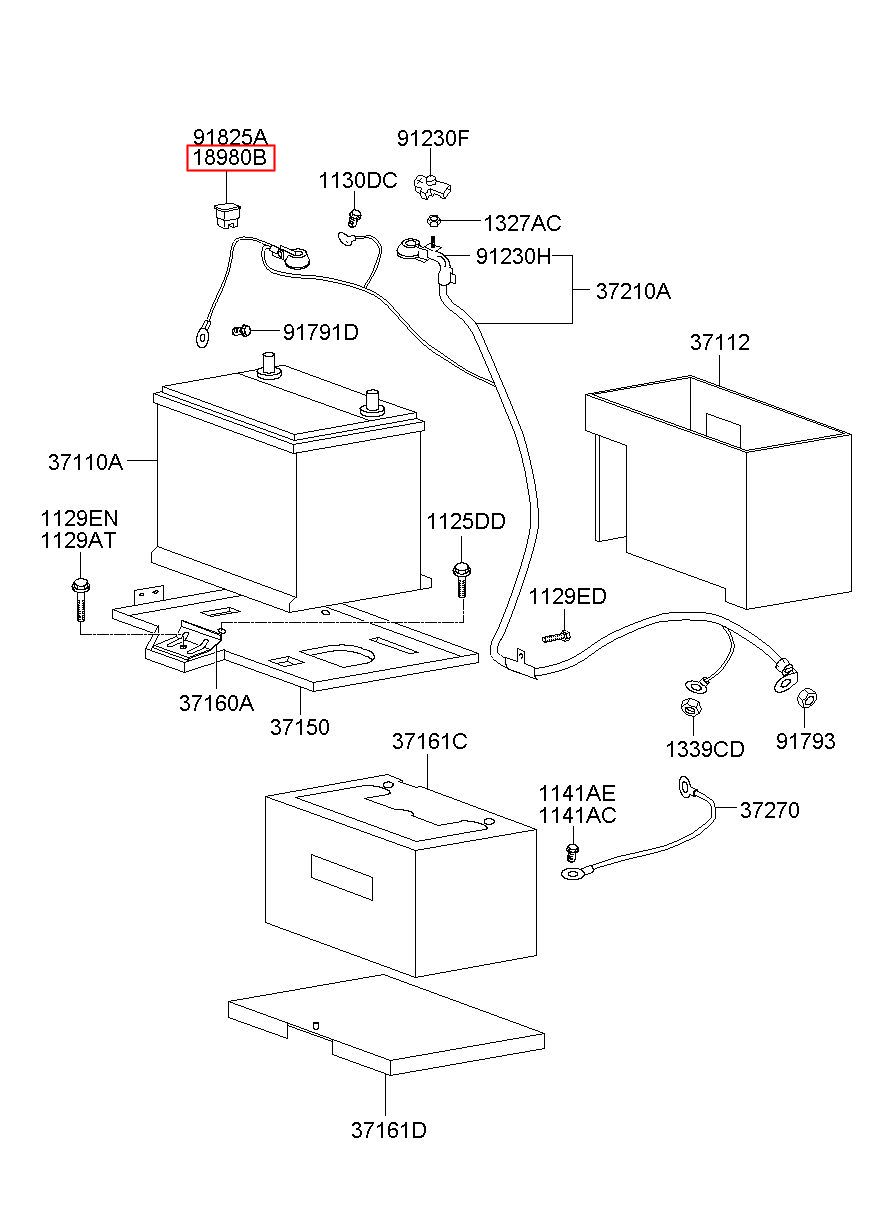 91825A
18980B
91230F
1130DC
1327AC
91230H
37210A
91791D
37112
37110A
1129EN
1129AT
1125DD
1129ED
37160A
37150
1339CD
91793
37161C
1141AE
1141AC
37270
37161D