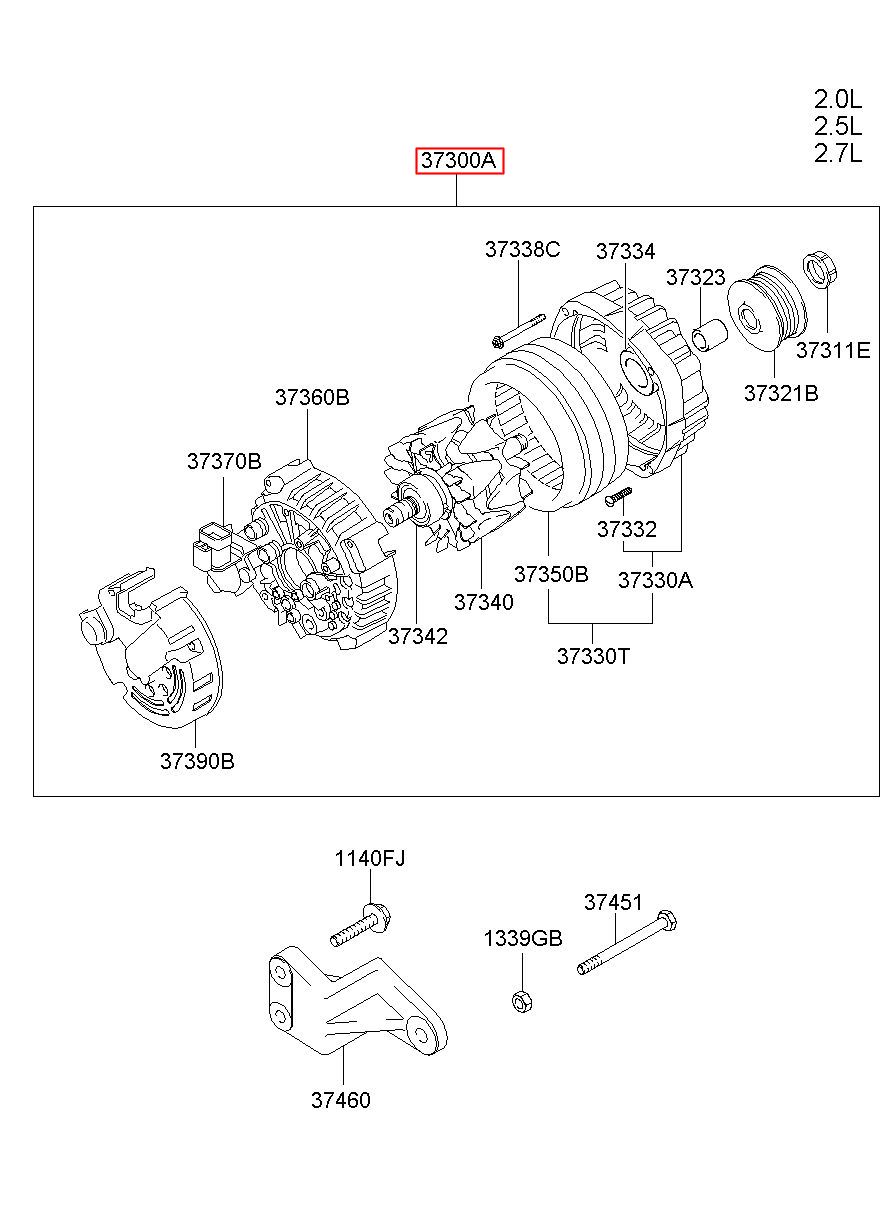 2.0L
2.5L
2.7L

37300A

37338C
37334
37323
37311E
37321B
37360B
37370B
37332
37350B
37330A
37340
37342
37330T
37390B

1140FJ
37451
1339GB
37460