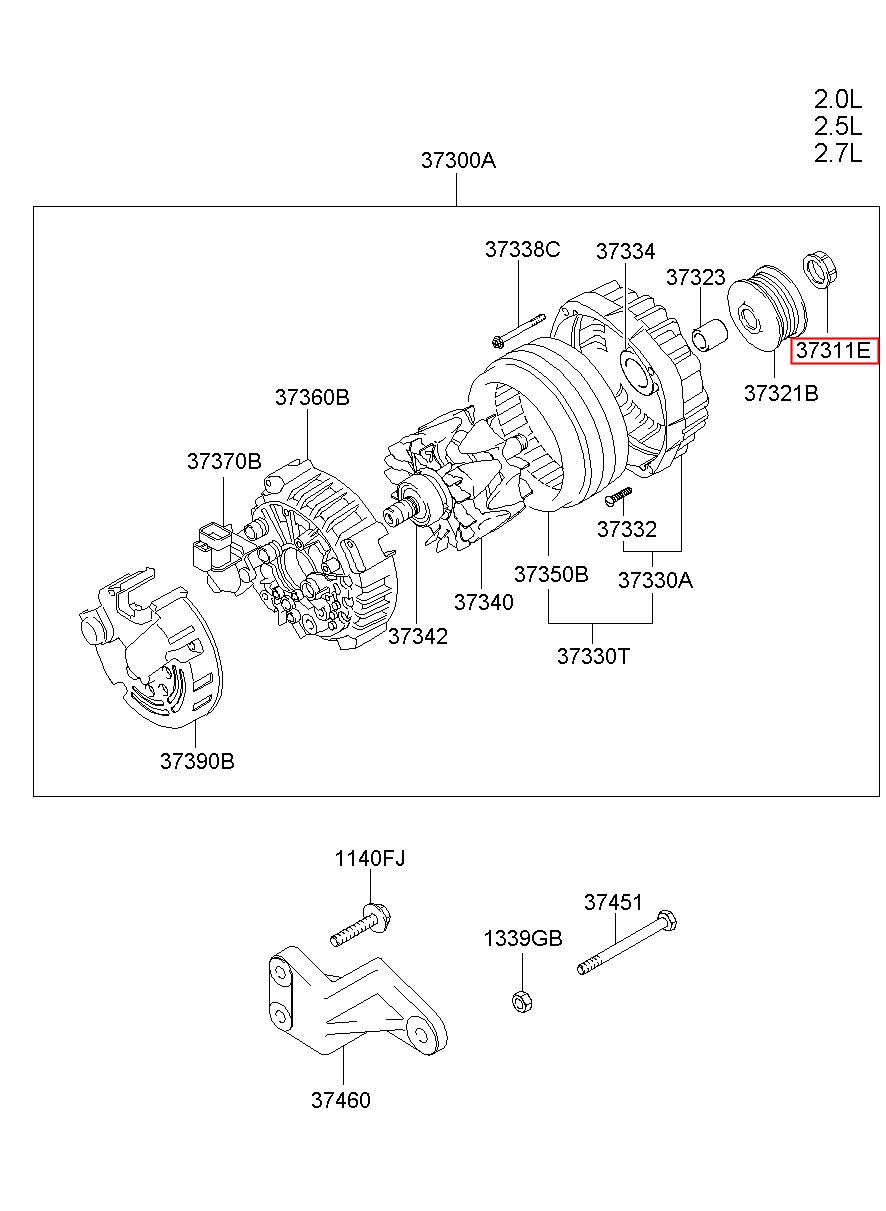 2.0L
2.5L
2.7L

37300A

37338C
37334
37323
37311E
37321B
37360B
37370B
37332
37350B
37330A
37340
37342
37330T
37390B

1140FJ
37451
1339GB
37460