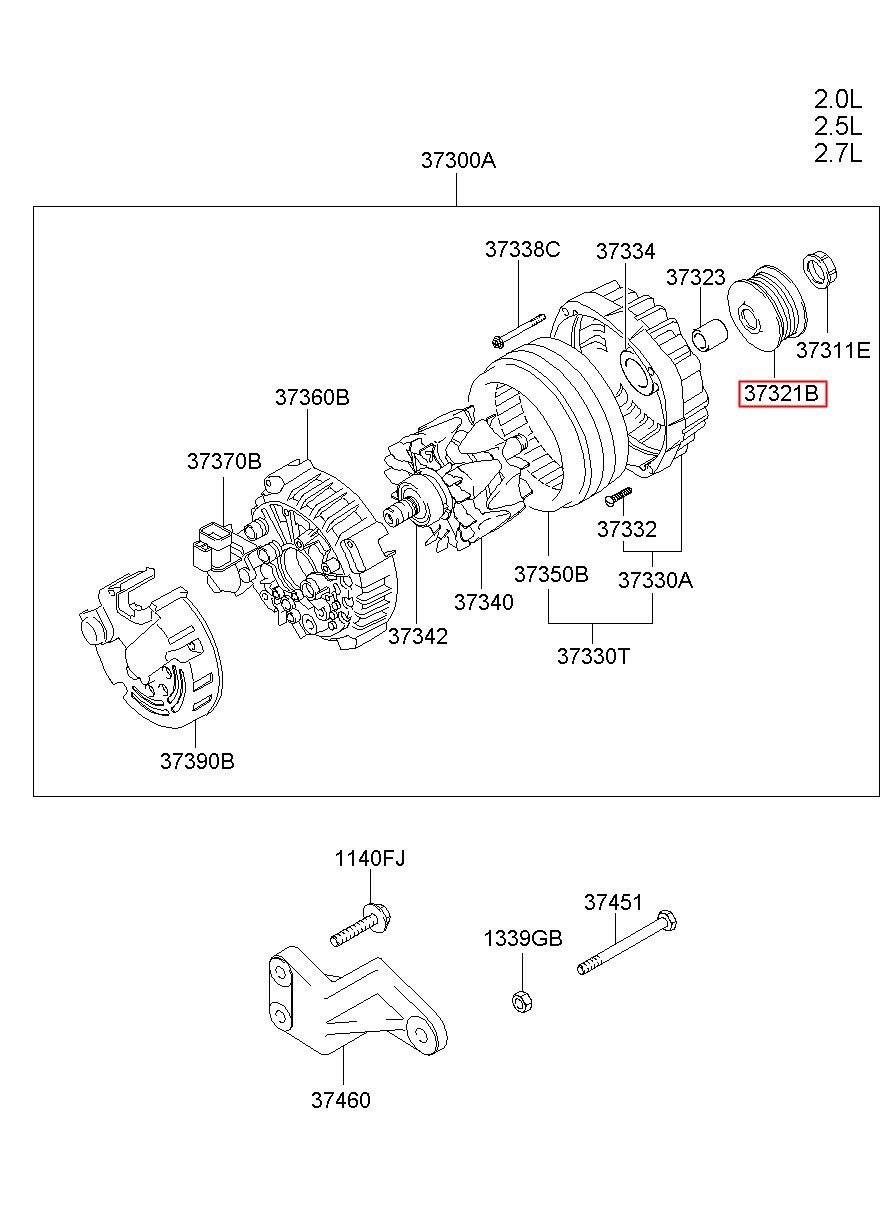 2.0L
2.5L
2.7L

37300A

37338C
37334
37323
37311E
37321B
37360B
37370B
37332
37350B
37330A
37340
37342
37330T
37390B

1140FJ
37451
1339GB
37460