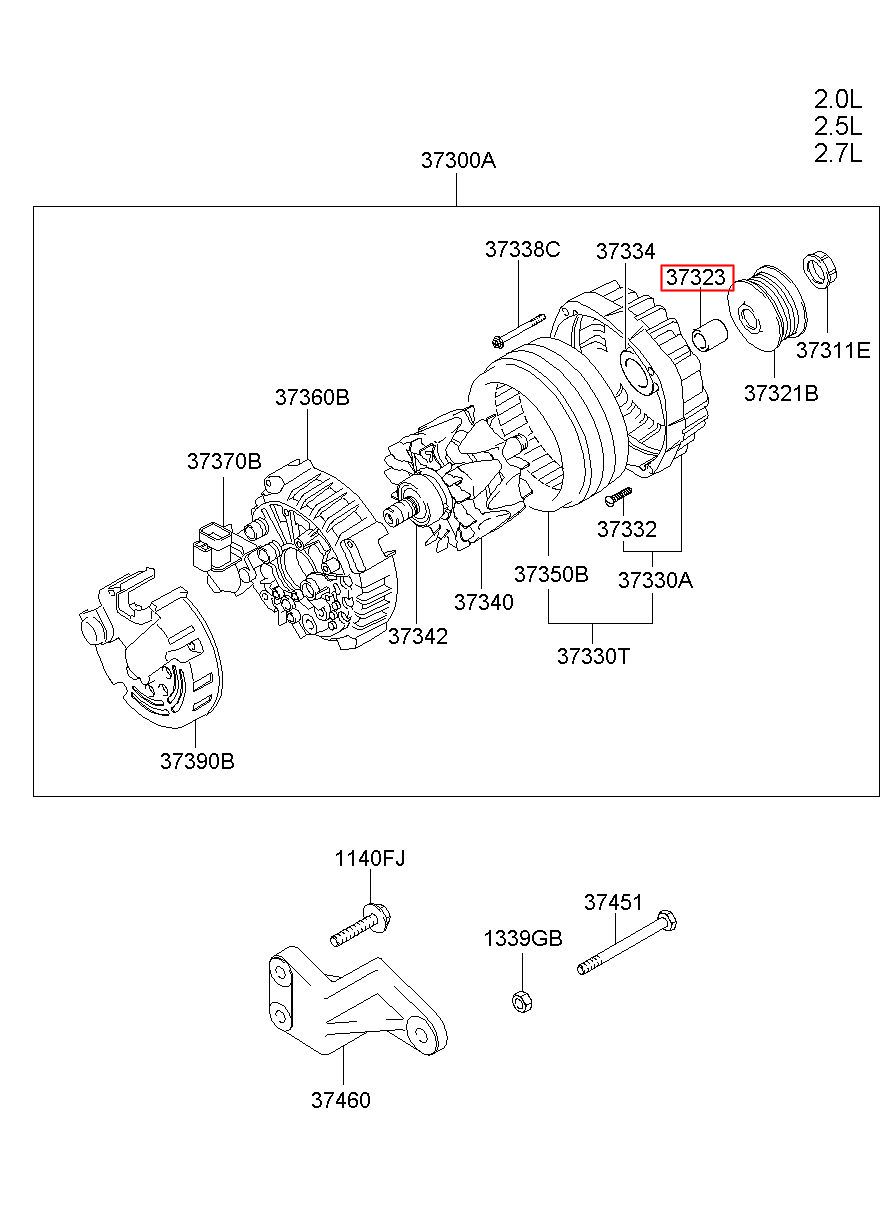 2.0L
2.5L
2.7L

37300A

37338C
37334
37323
37311E
37321B
37360B
37370B
37332
37350B
37330A
37340
37342
37330T
37390B

1140FJ
37451
1339GB
37460