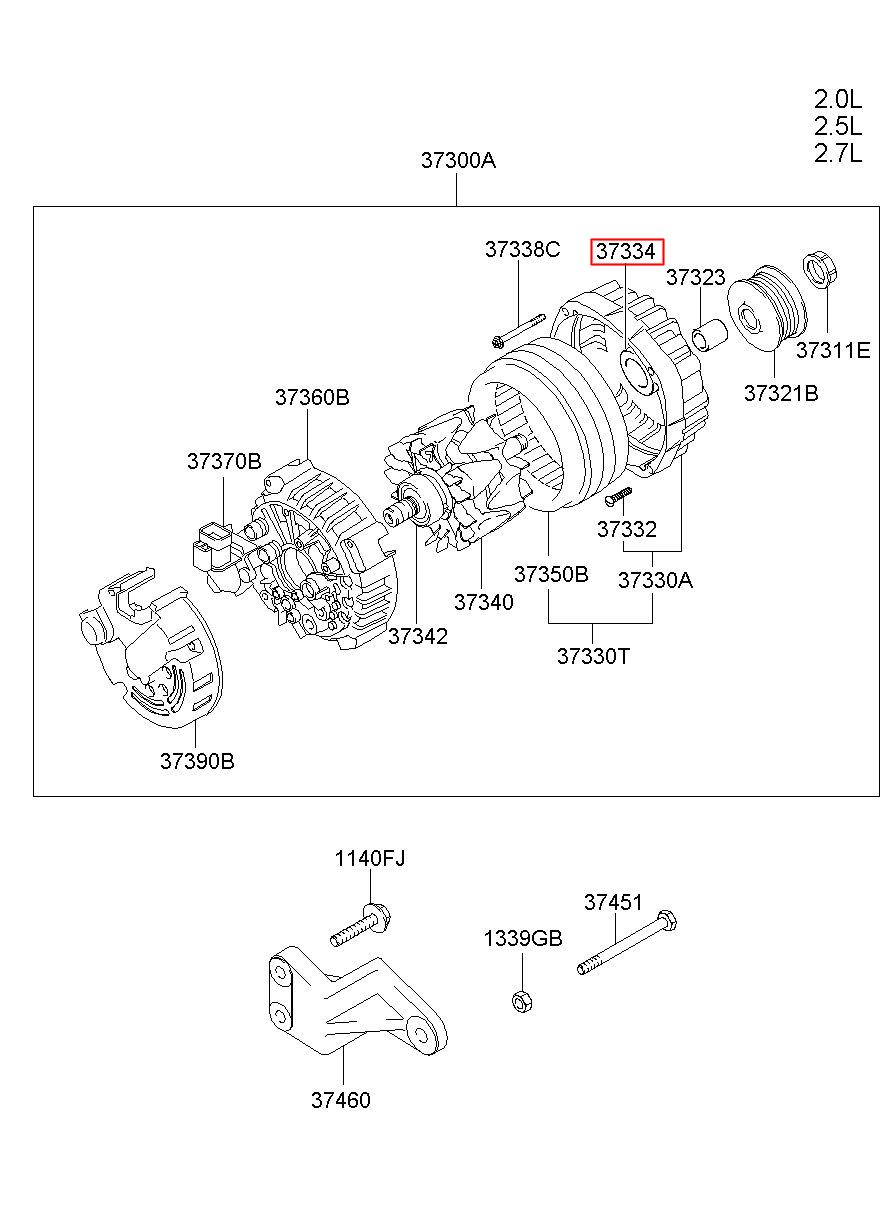 2.0L
2.5L
2.7L

37300A

37338C
37334
37323
37311E
37321B
37360B
37370B
37332
37350B
37330A
37340
37342
37330T
37390B

1140FJ
37451
1339GB
37460