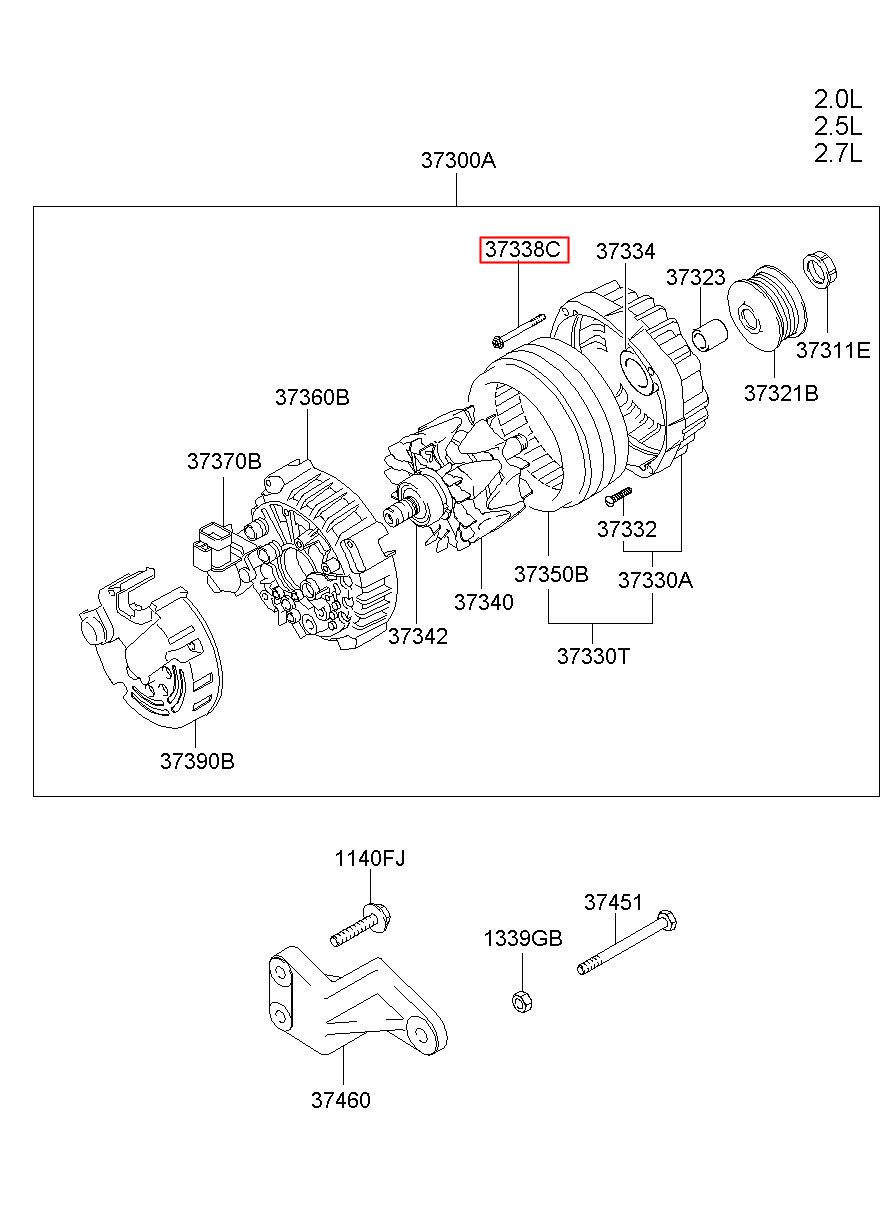 2.0L
2.5L
2.7L

37300A

37338C
37334
37323
37311E
37321B
37360B
37370B
37332
37350B
37330A
37340
37342
37330T
37390B

1140FJ
37451
1339GB
37460