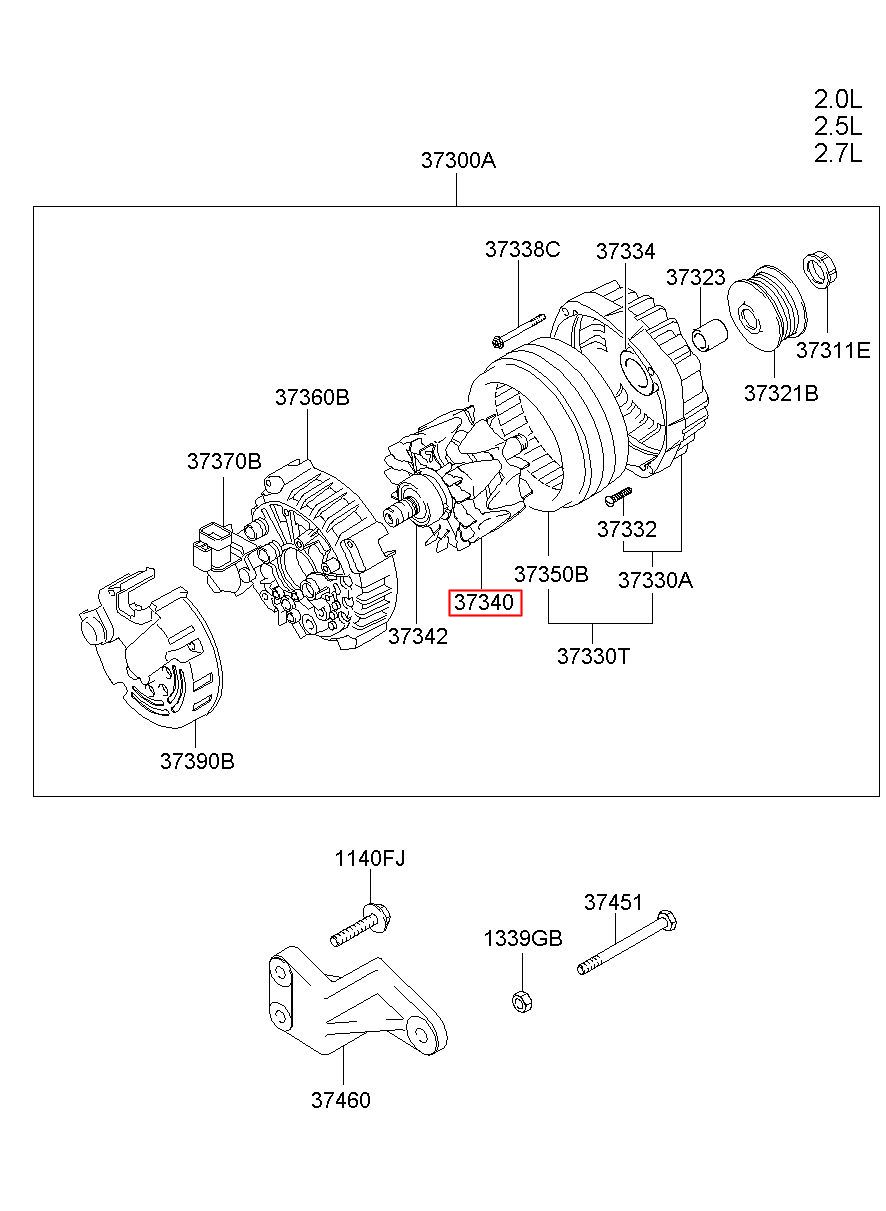 2.0L
2.5L
2.7L

37300A

37338C
37334
37323
37311E
37321B
37360B
37370B
37332
37350B
37330A
37340
37342
37330T
37390B

1140FJ
37451
1339GB
37460