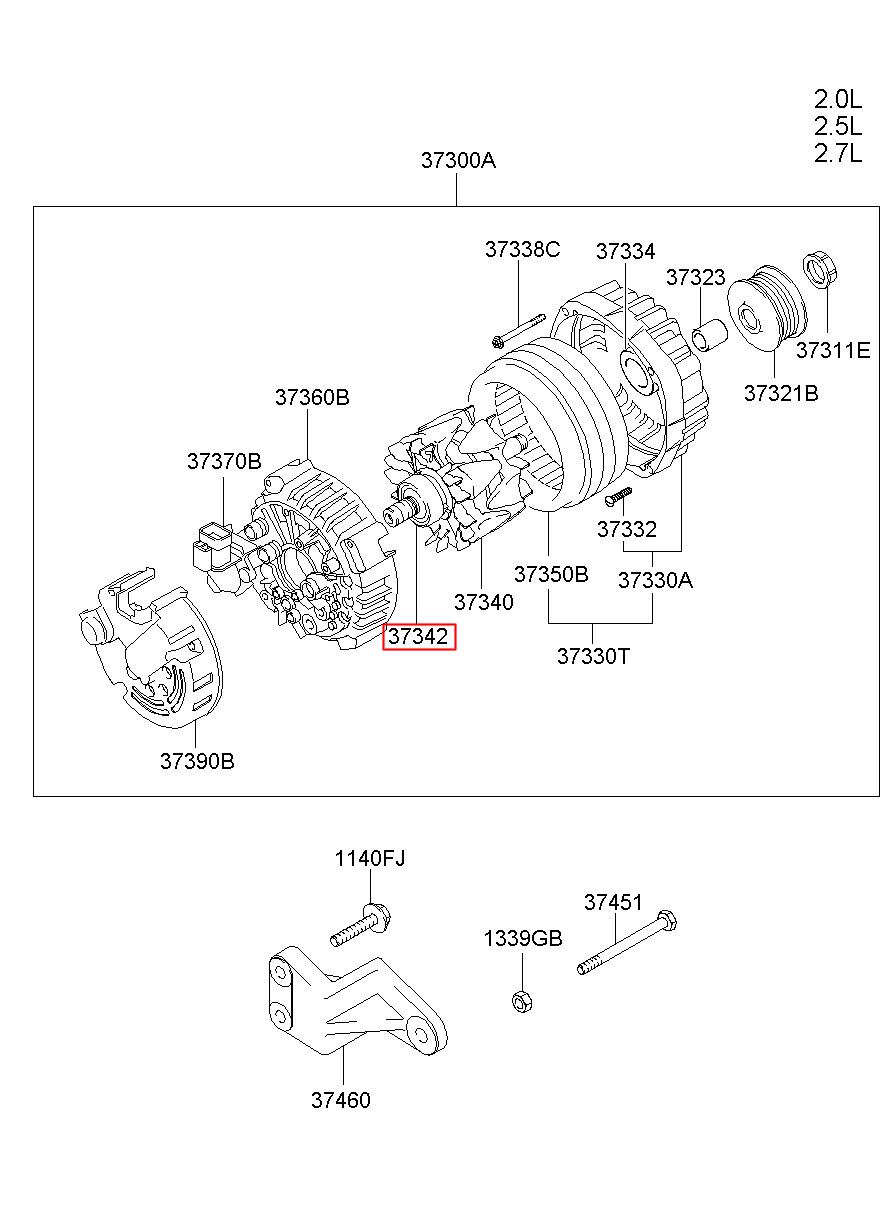 2.0L
2.5L
2.7L

37300A

37338C
37334
37323
37311E
37321B
37360B
37370B
37332
37350B
37330A
37340
37342
37330T
37390B

1140FJ
37451
1339GB
37460