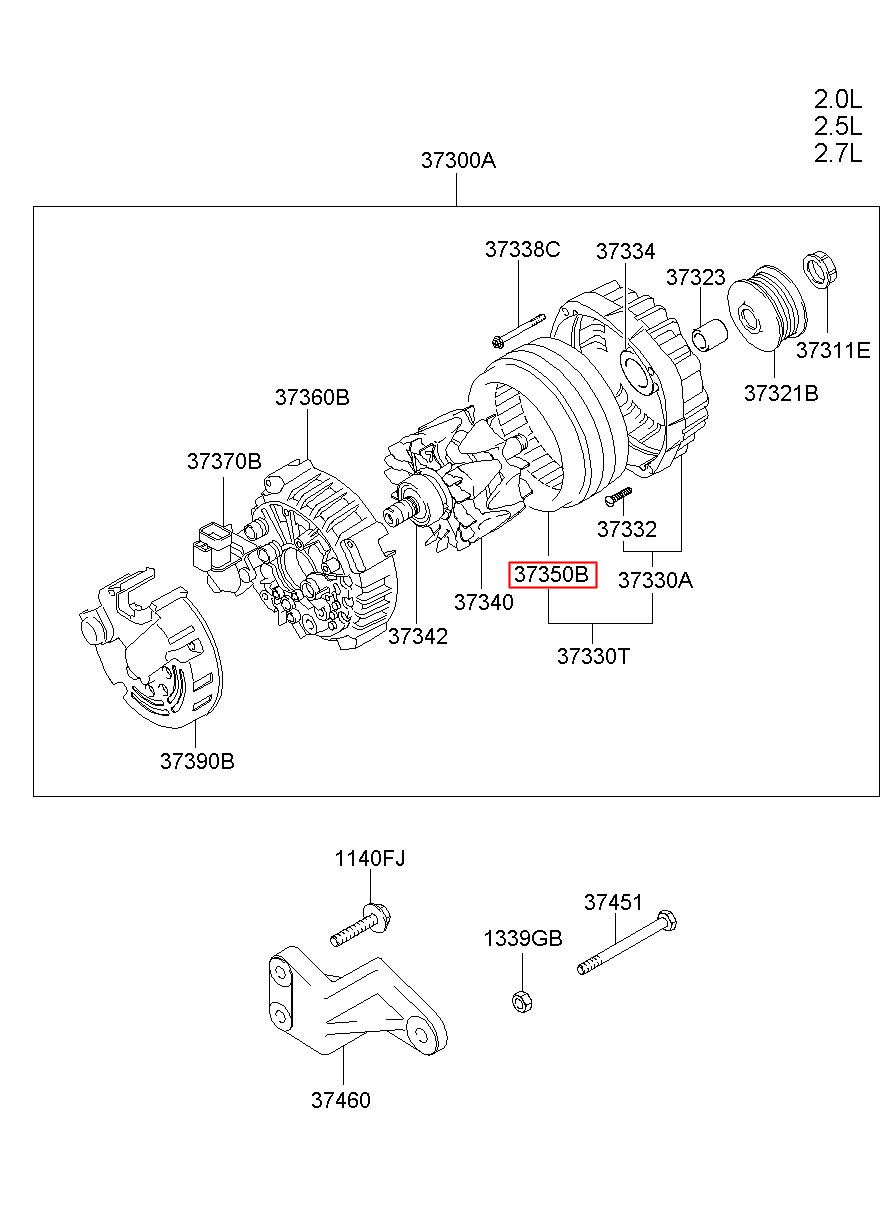 2.0L
2.5L
2.7L

37300A

37338C
37334
37323
37311E
37321B
37360B
37370B
37332
37350B
37330A
37340
37342
37330T
37390B

1140FJ
37451
1339GB
37460