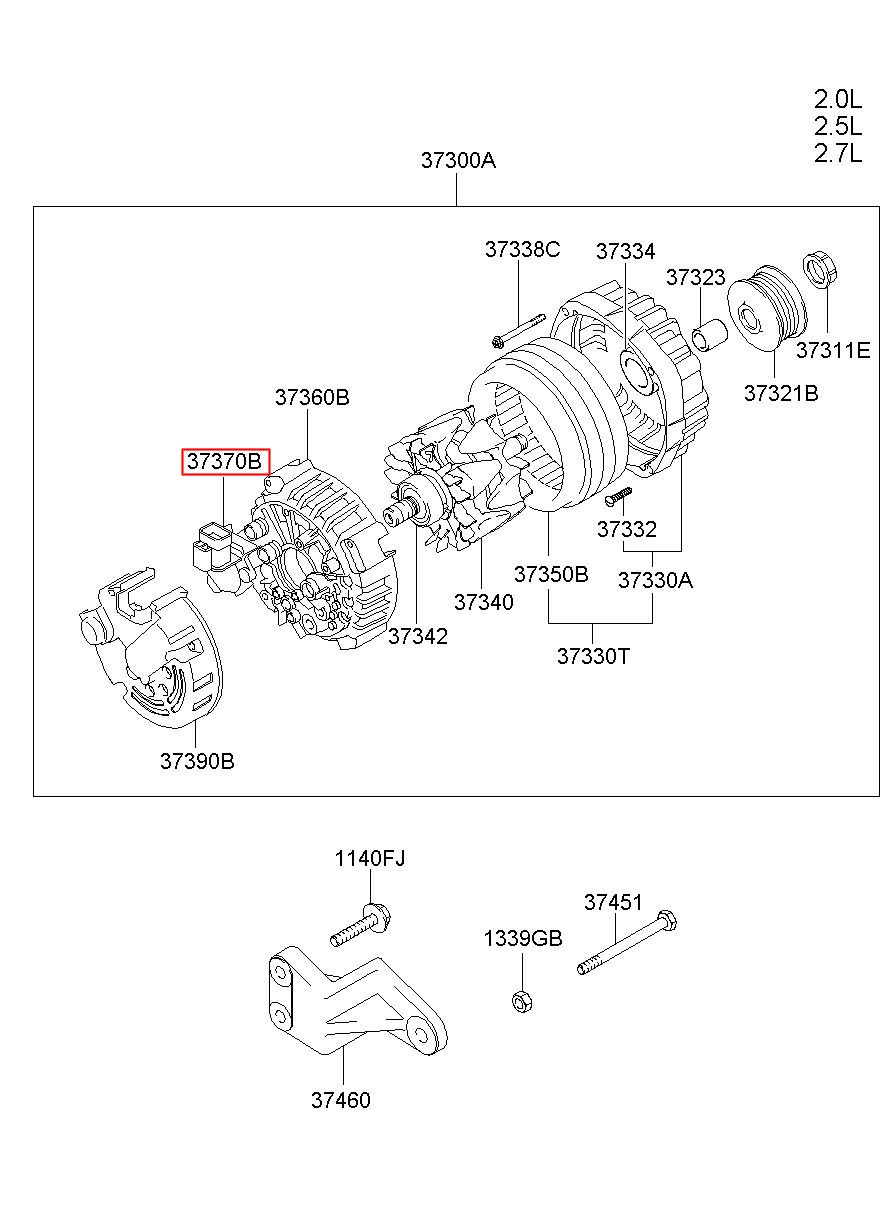 2.0L
2.5L
2.7L

37300A

37338C
37334
37323
37311E
37321B
37360B
37370B
37332
37350B
37330A
37340
37342
37330T
37390B

1140FJ
37451
1339GB
37460