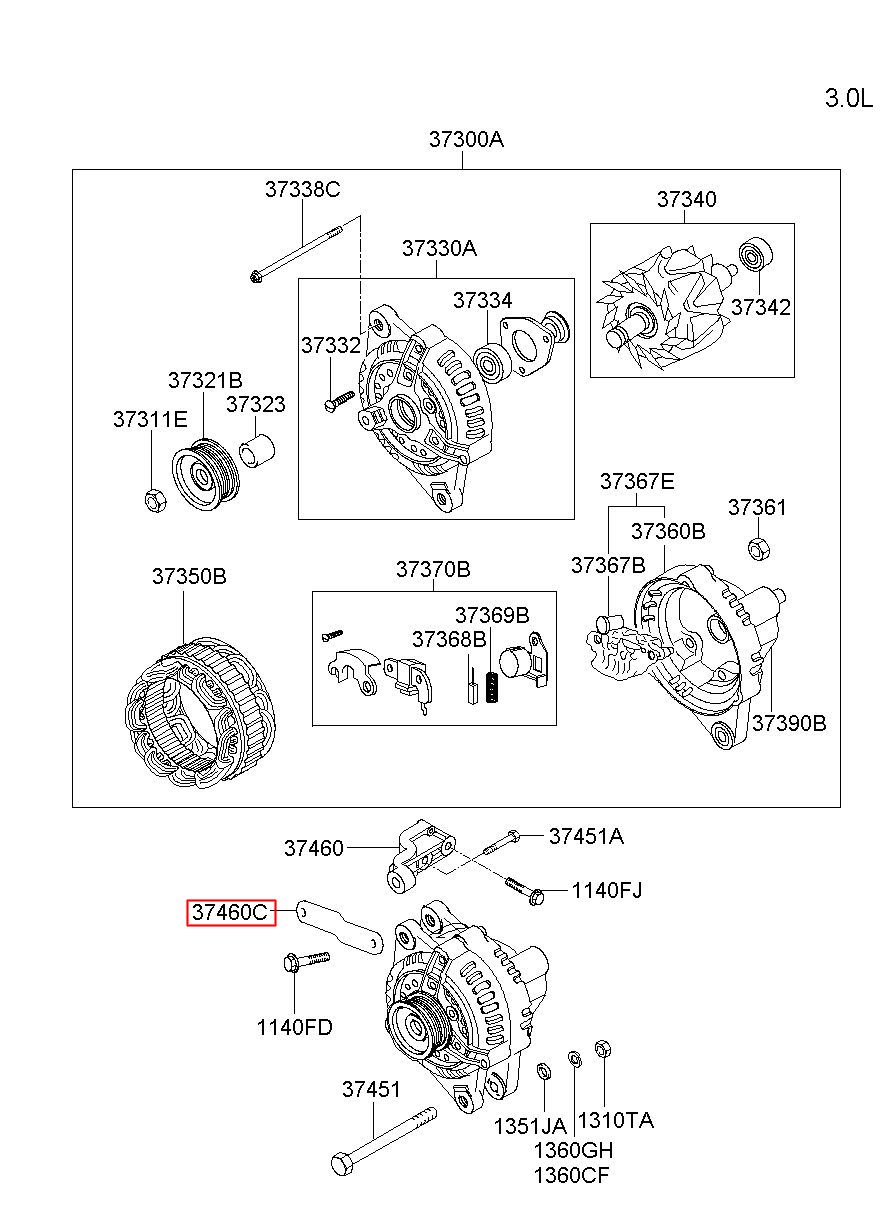 3.0L

37300A

37338C

37330A

37340

37334

37342

37332

37321B

37323

37311E

37367E

37361

37360B

37367B

37350B

37370B

37369B

37368B

37390B

37460

37451A

1140FJ

37460C

1140FD

37451

1351JA

1310TA

1360GH

1360CF