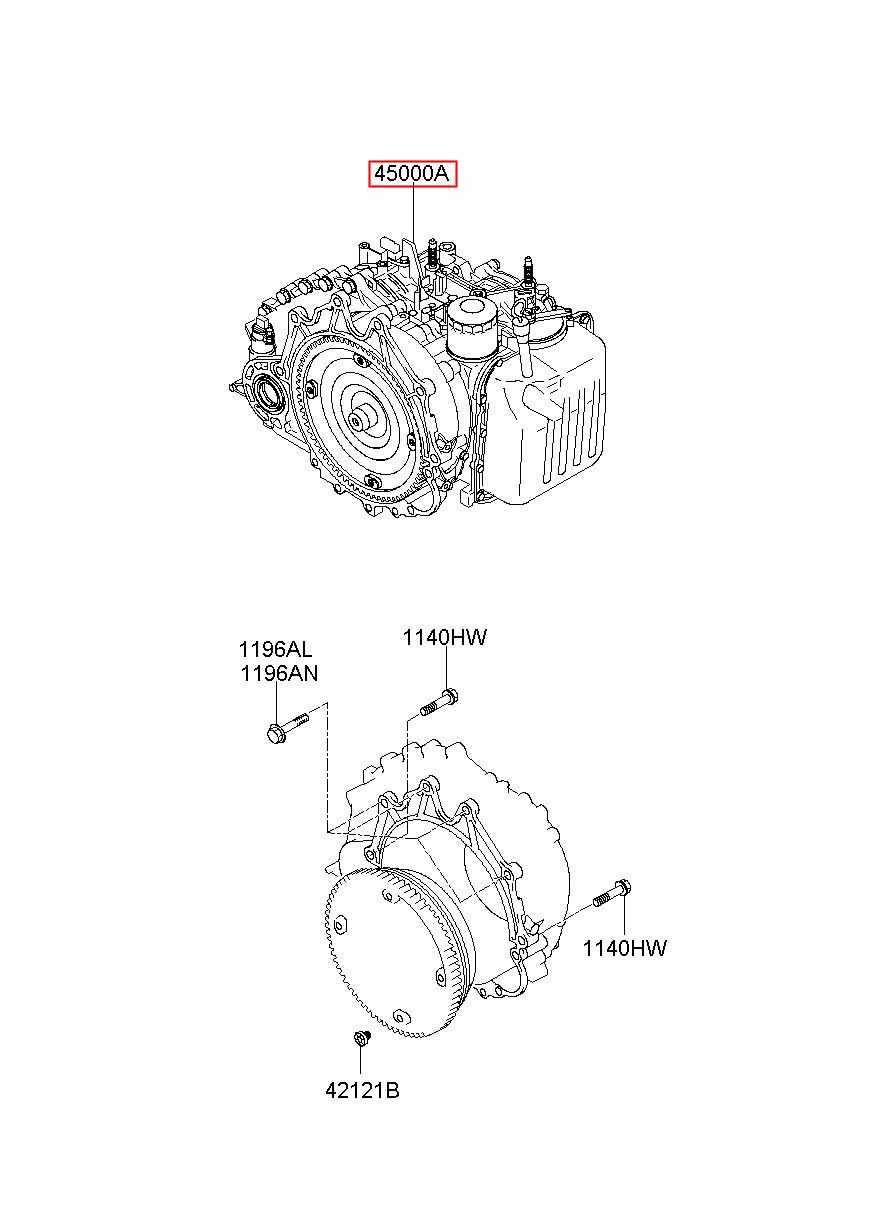 45000A

1196AL
1196AN

1140HW

1140HW

42121B