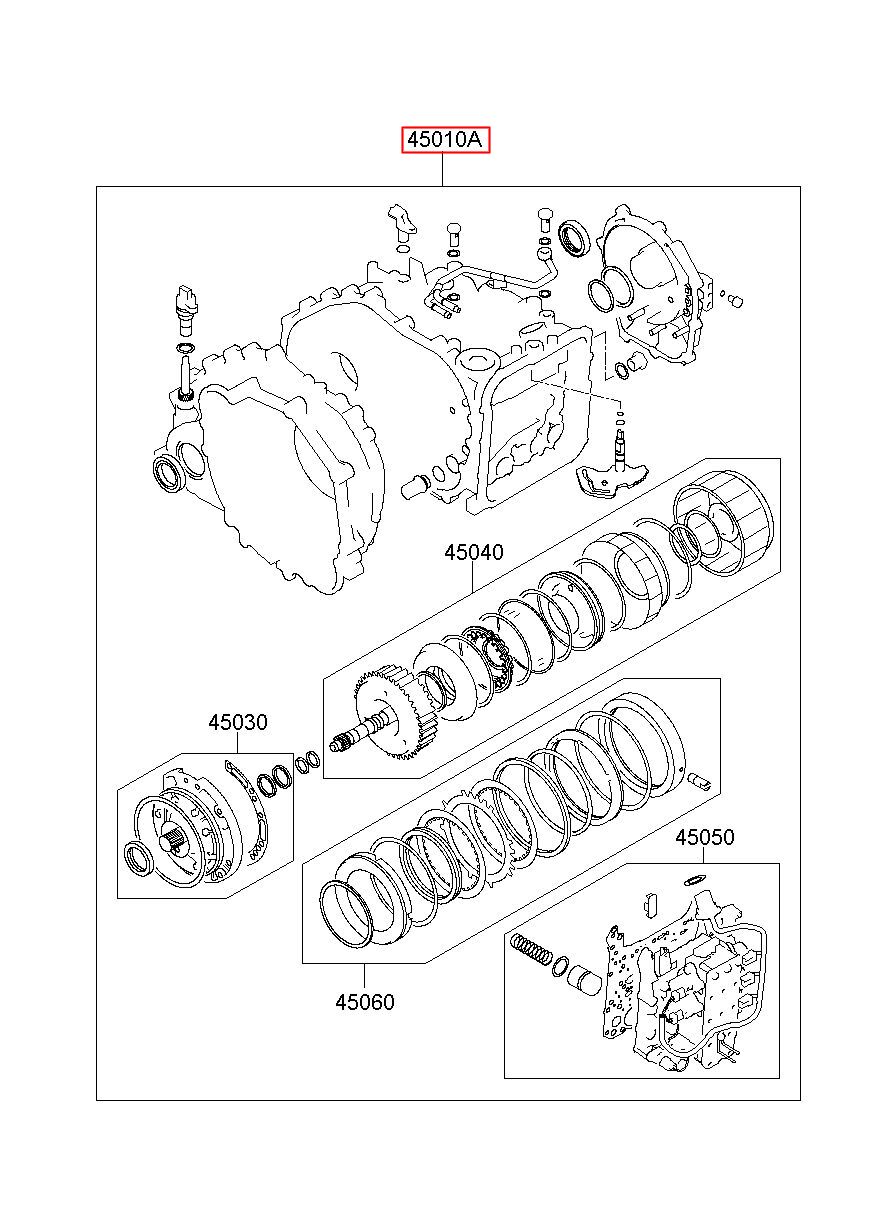 45010A

45040

45030

45050

45060