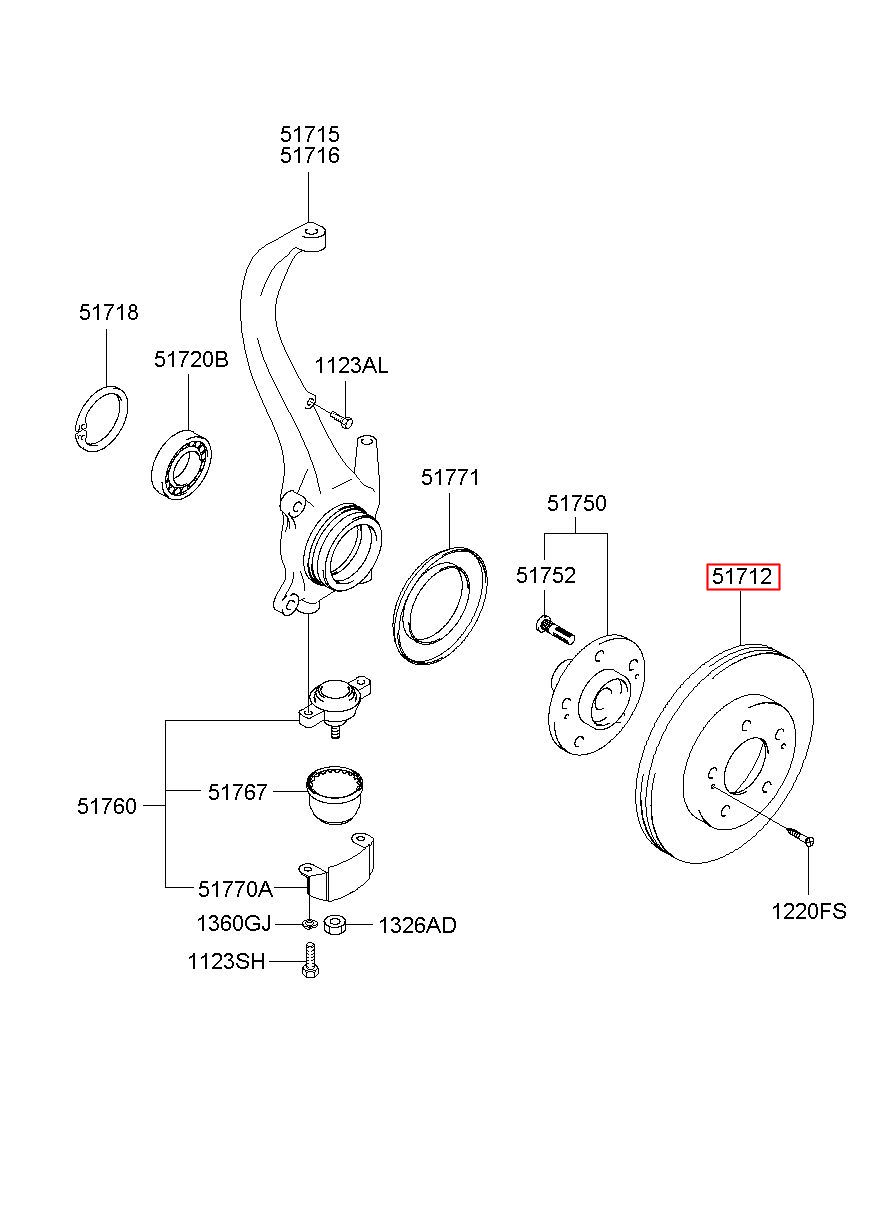 51715
51716

51718

51720B

1123AL

51771

51750

51752

51712

51760

51767

51770A

1360GJ

1326AD

1123SH

1220FS