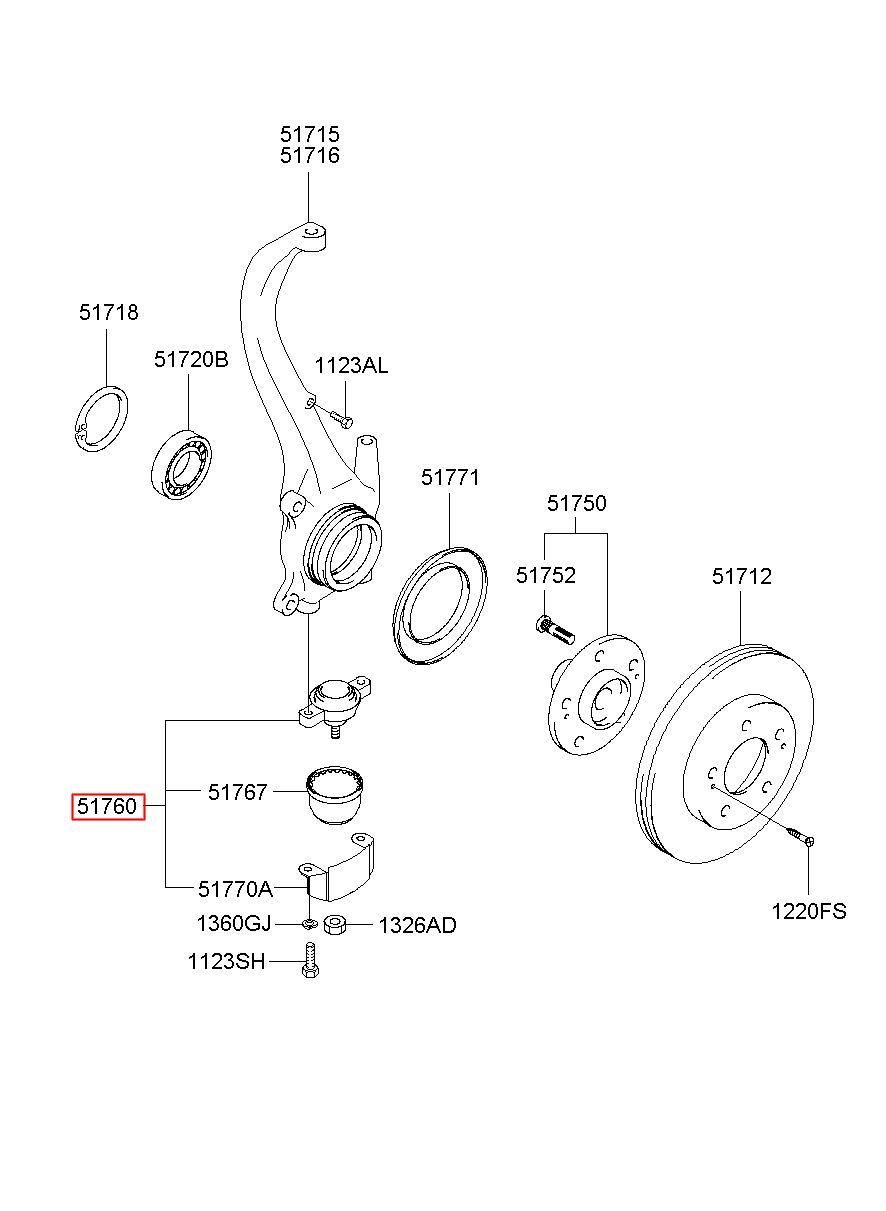 51715
51716
51718
51720B
1123AL
51771
51750
51752
51712
51760
51767
51770A
1360GJ
1326AD
1123SH
1220FS