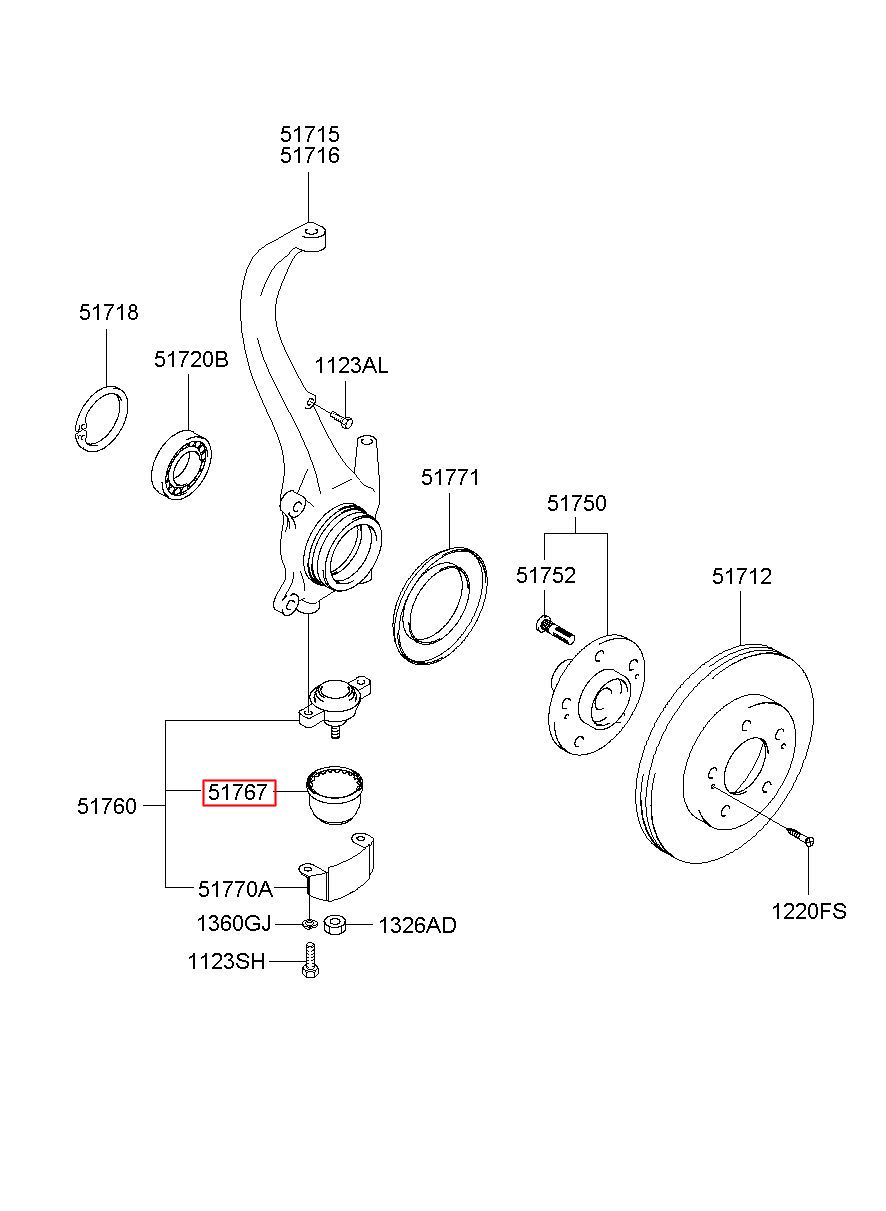 51715
51716

51718

51720B

1123AL

51771

51750

51752

51712

51760

51767

51770A

1360GJ

1326AD

1123SH

1220FS