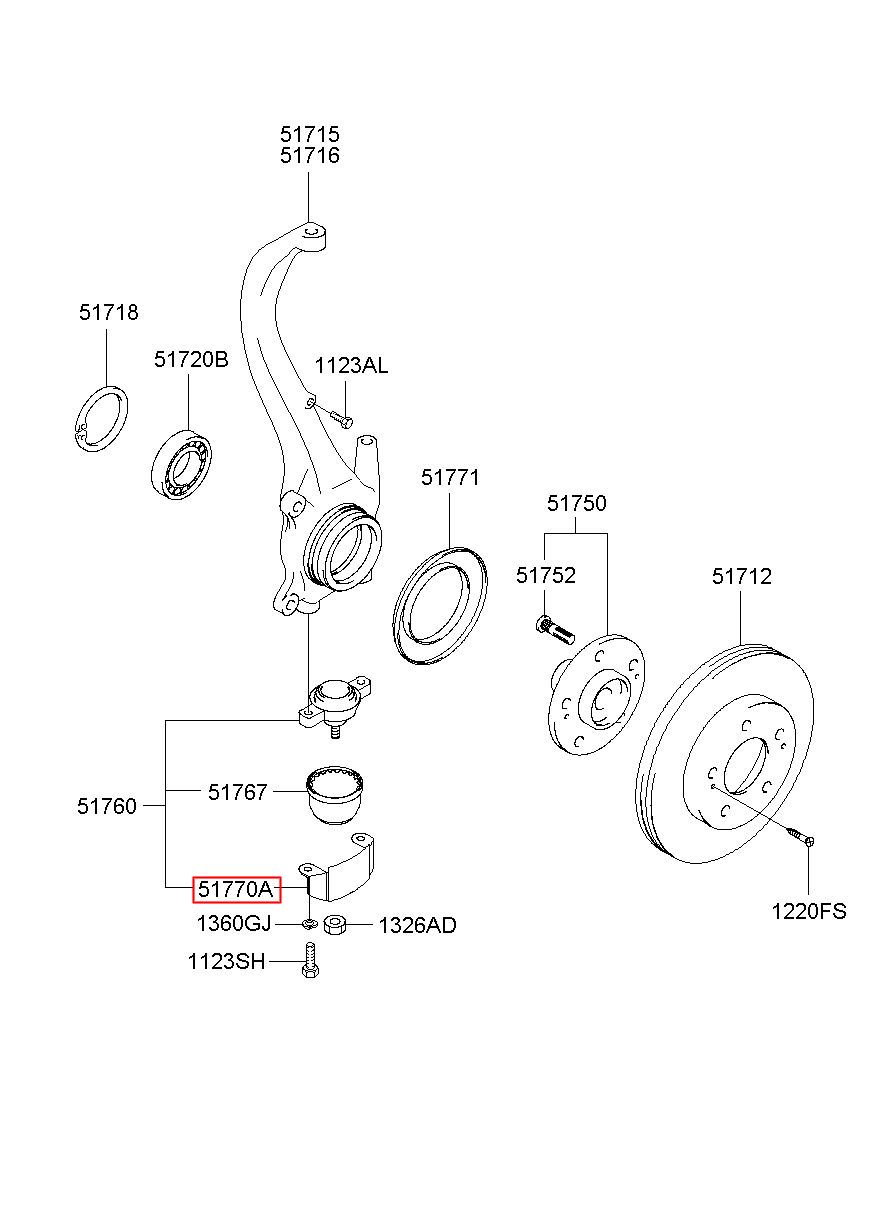 51715
51716

51718

51720B

1123AL

51771

51750

51752

51712

51760

51767

51770A

1360GJ

1326AD

1123SH

1220FS