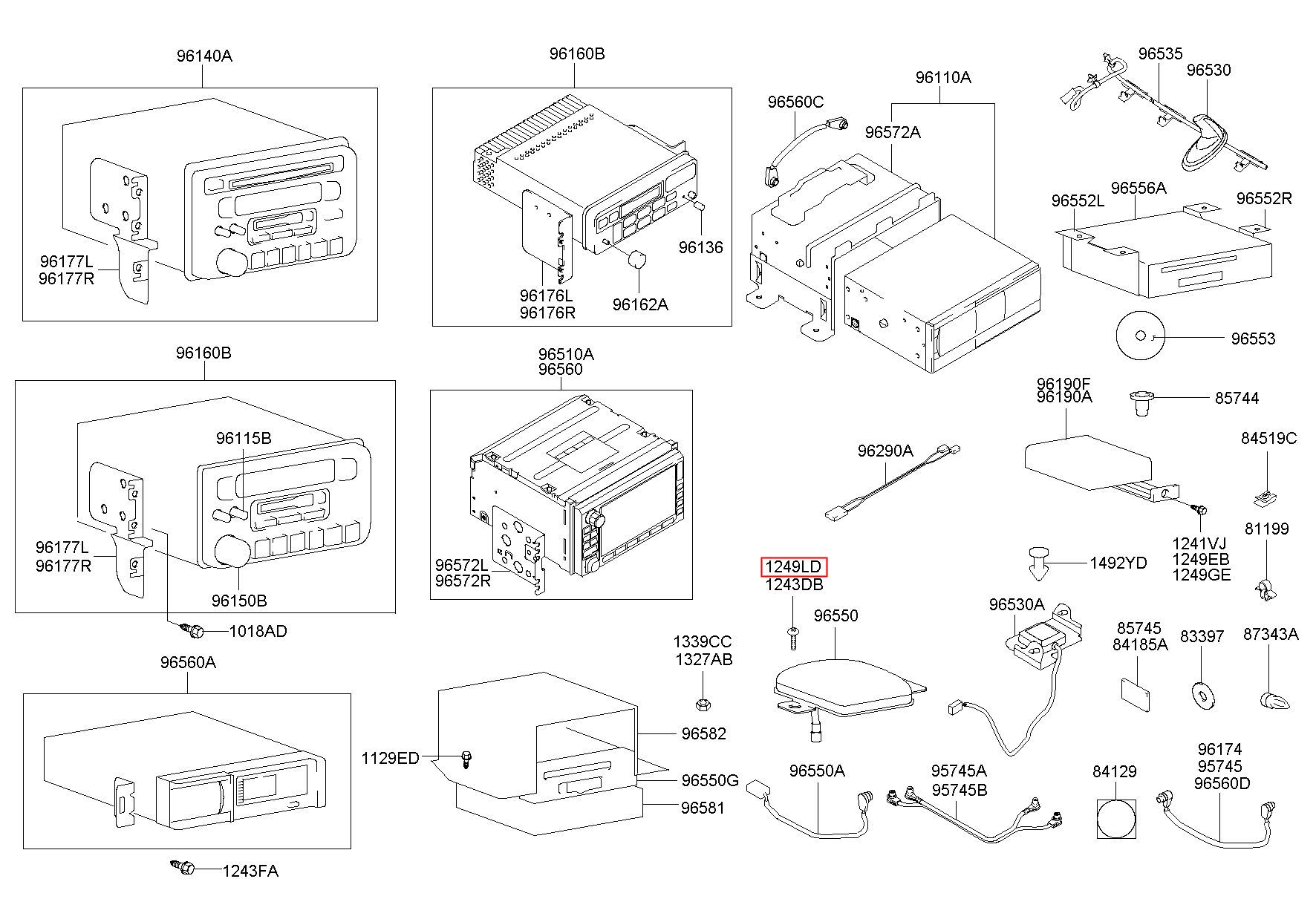 96140A

96177L
96177R

96160B

96176L
96176R

96162A

96136

96560C

96110A

96572A

96535

96530

96552L

96556A

96552R

96553

96160B

96115B

96177L
96177R

96150B

1018AD

96510A
96560

96572L
96572R

96290A

96190F
96190A

85744

84519C

1241VJ
1249EB
1249GE

81199

1492YD

1249LD
1243DB

96550

96530A

85745
84185A

83397

87343A

96560A

1243FA

1339CC
1327AB

1129ED

96582

96550G

96581

96550A

95745A
95745B

84129

96174
95745
96560D