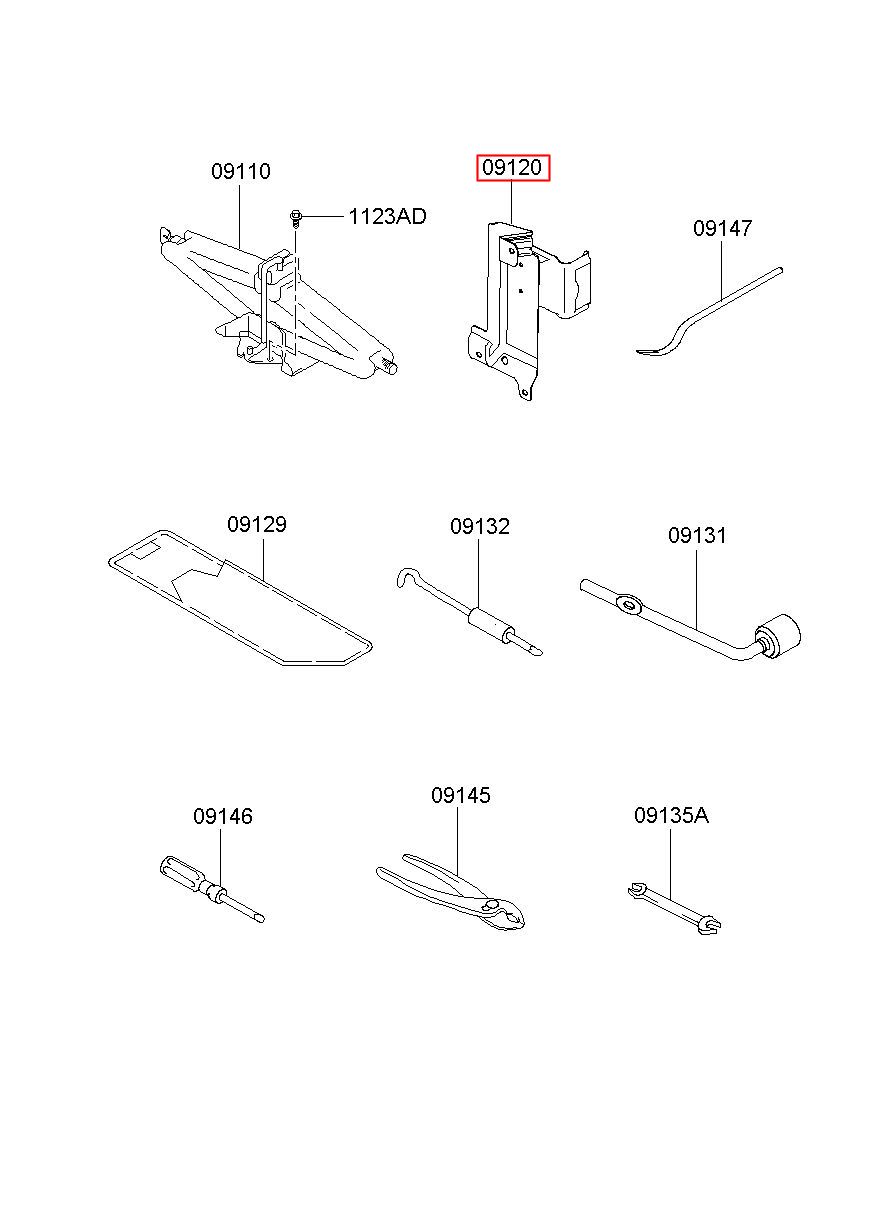 09110
1123AD
09120
09147
09129
09132
09131
09146
09145
09135A