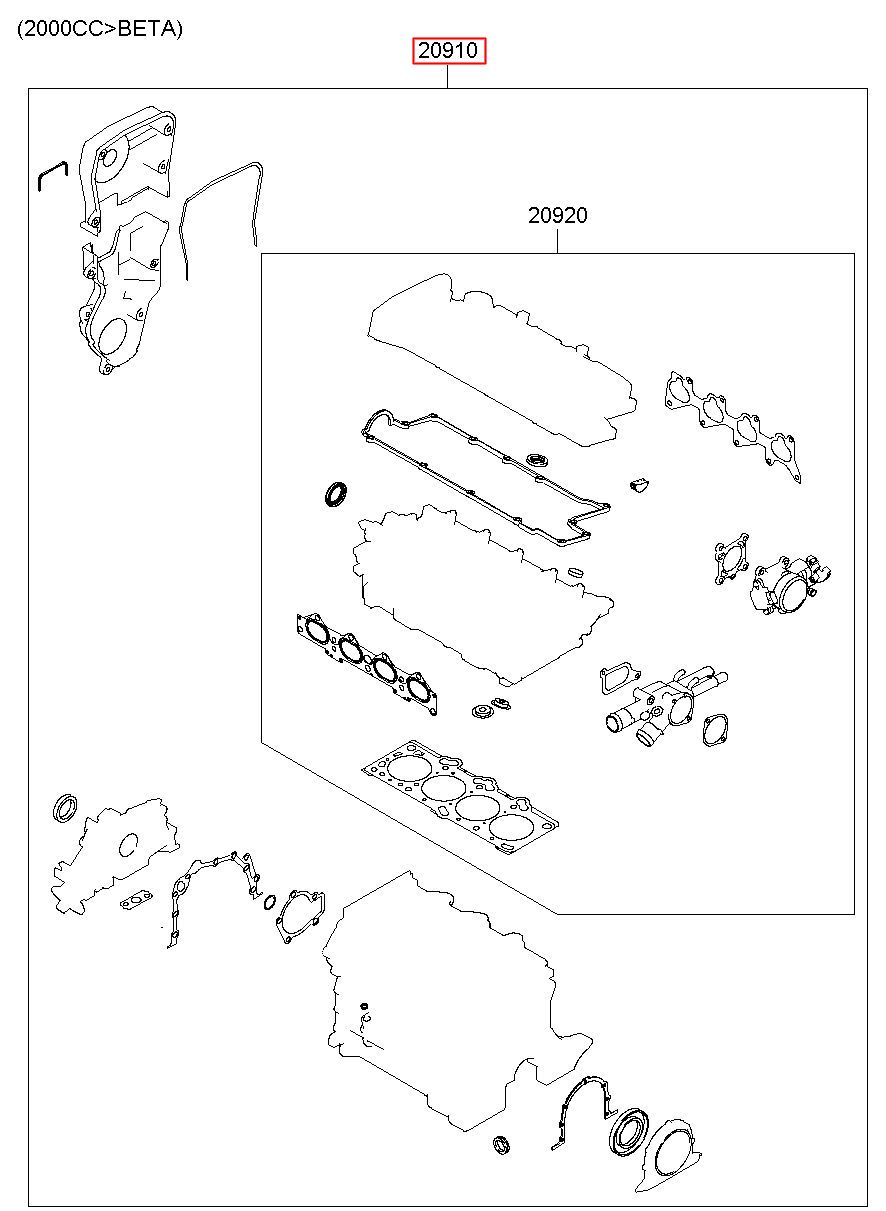 (2000CC>BETA)

20910

20920