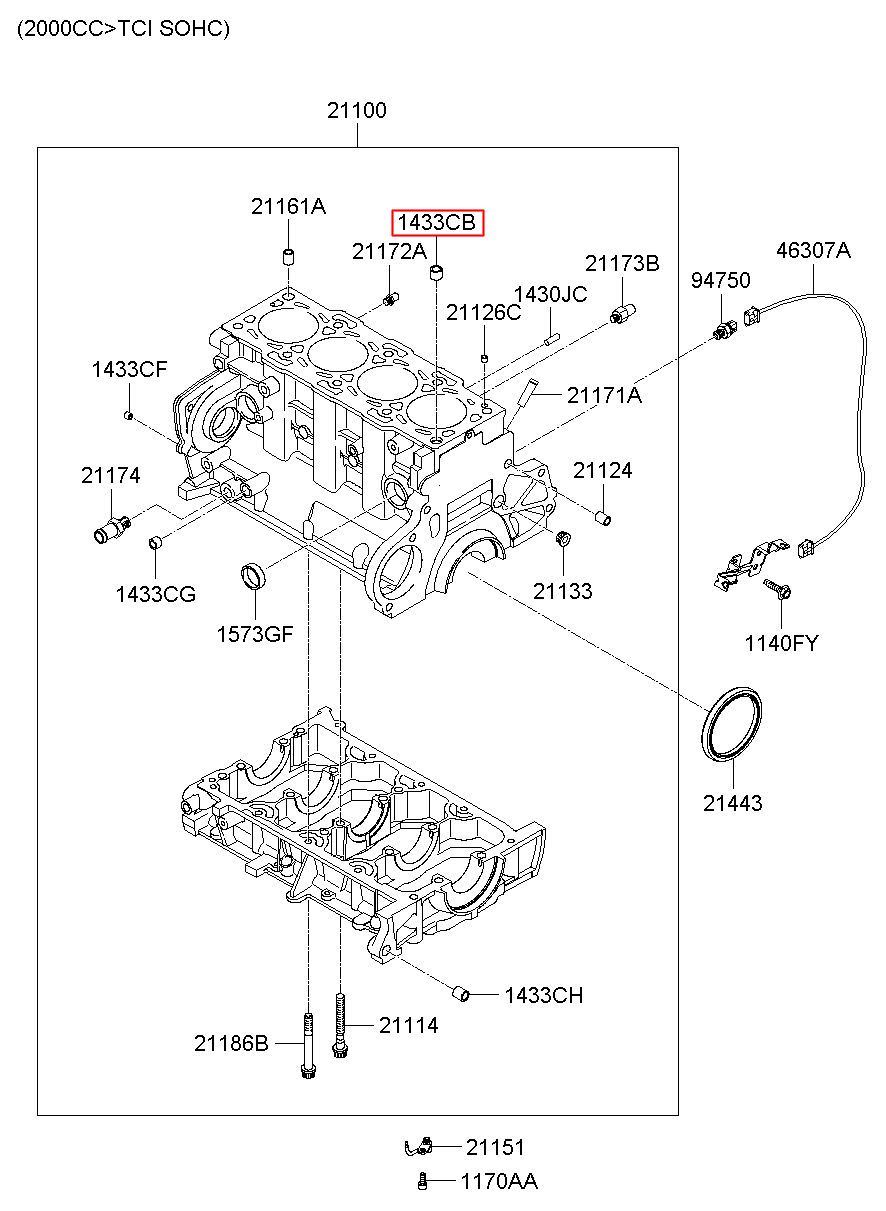 (2000CC>TCI SOHC)

21100

21161A

1433CB

21172A

21173B

46307A

94750

1430JC

21126C

1433CF

21171A

21174

21124

1433CG

21133

1573GF

1140FY

21443

1433CH

21114

21186B

21151

1170AA