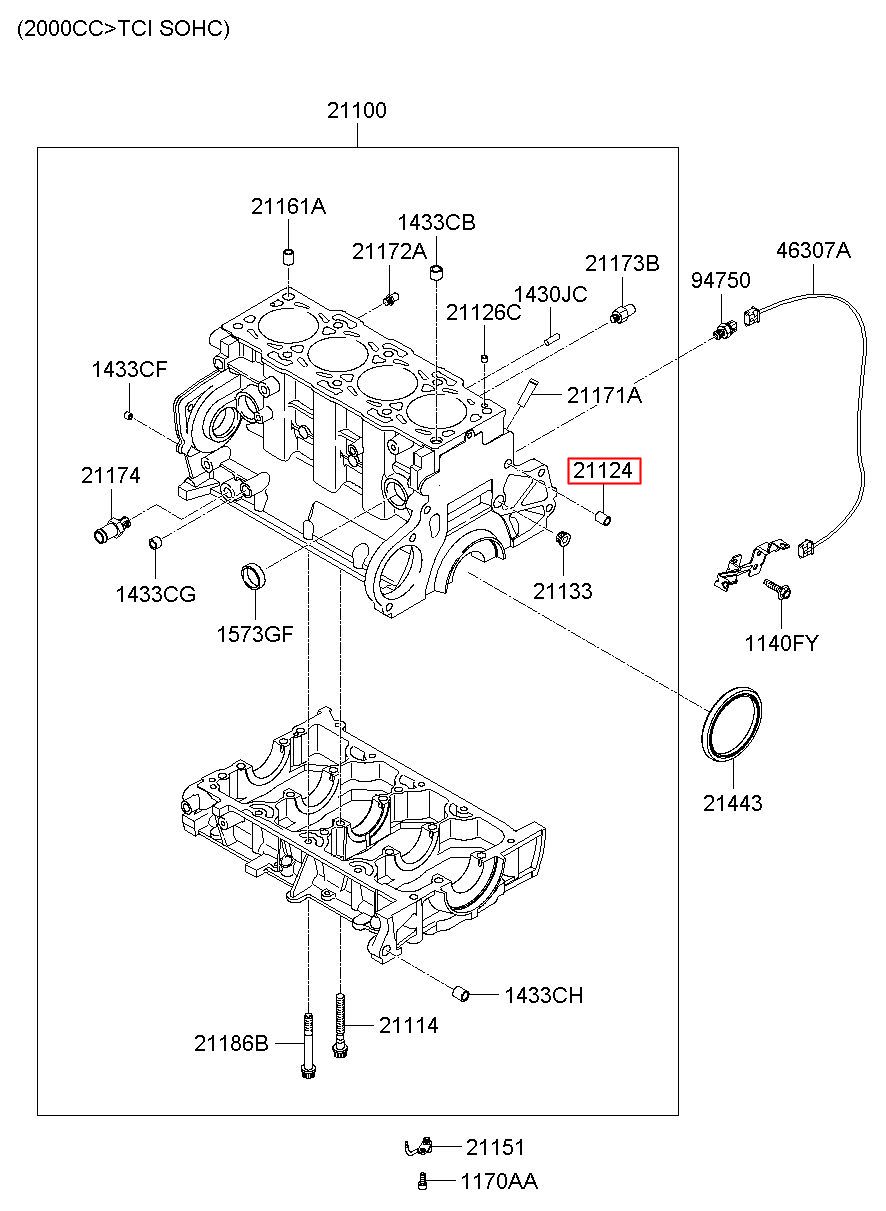 (2000CC>TCI SOHC)

21100

21161A

1433CB

21172A

21173B

46307A

94750

1430JC

21126C

1433CF

21171A

21174

21124

1433CG

21133

1573GF

1140FY

21443

1433CH

21114

21186B

21151

1170AA