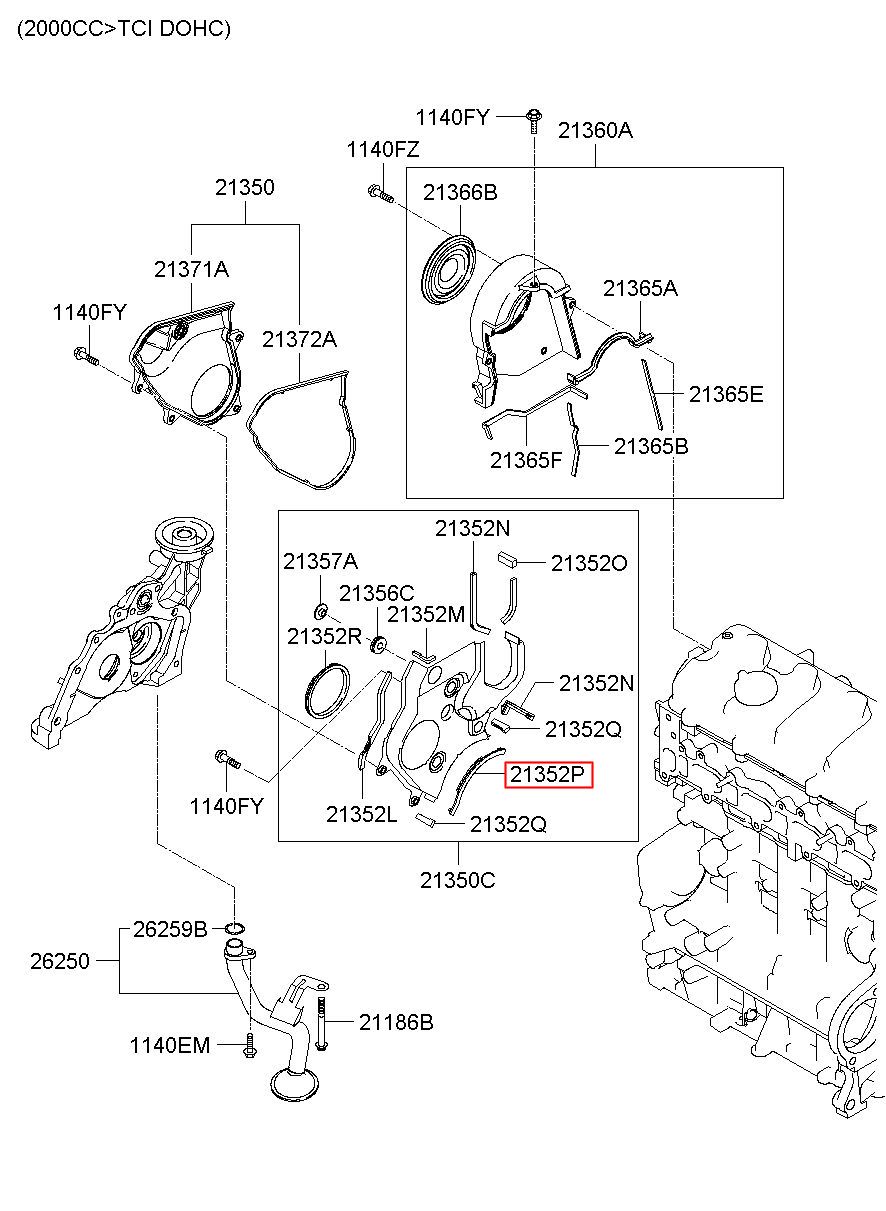 (2000CC>TCI DOHC)

1140FY
21360A
1140FZ
21366B
21350
21371A
21365A
1140FY
21372A
21365E
21365F
21365B
21352N
21357A
21352O
21356C
21352M
21352R
21352N
21352Q
21352P
1140FY
21352L
21352Q
21350C
26259B
26250
21186B
1140EM