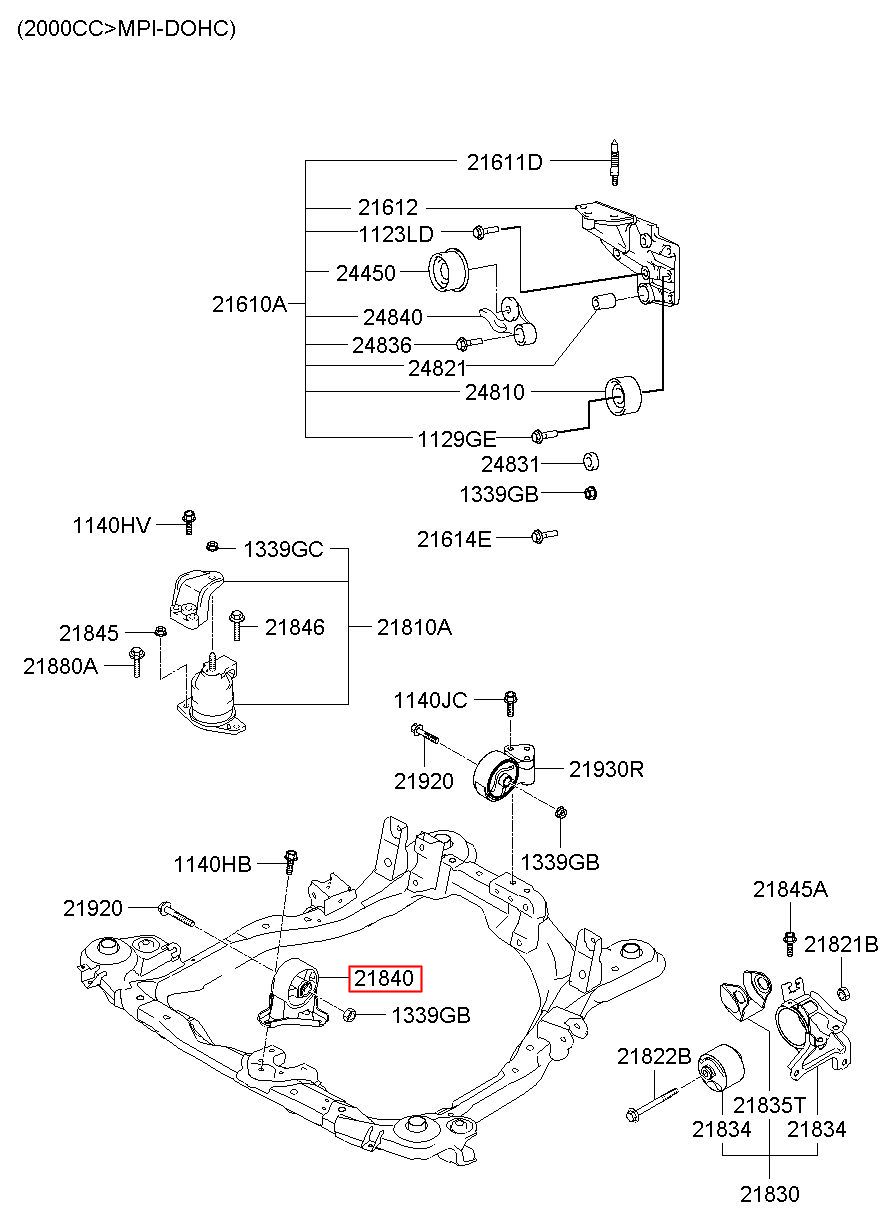 (2000CC>MPI-DOHC)

21611D
21612
1123LD
24450
21610A
24840
24836
24821
24810
1129GE
24831
1339GB
21614E

1140HV
1339GC
21845
21846
21810A
21880A

1140JC
21920
21930R
1339GB

1140HB
21920
21840
1339GB

21845A
21821B
21822B
21835T
21834
21834
21830