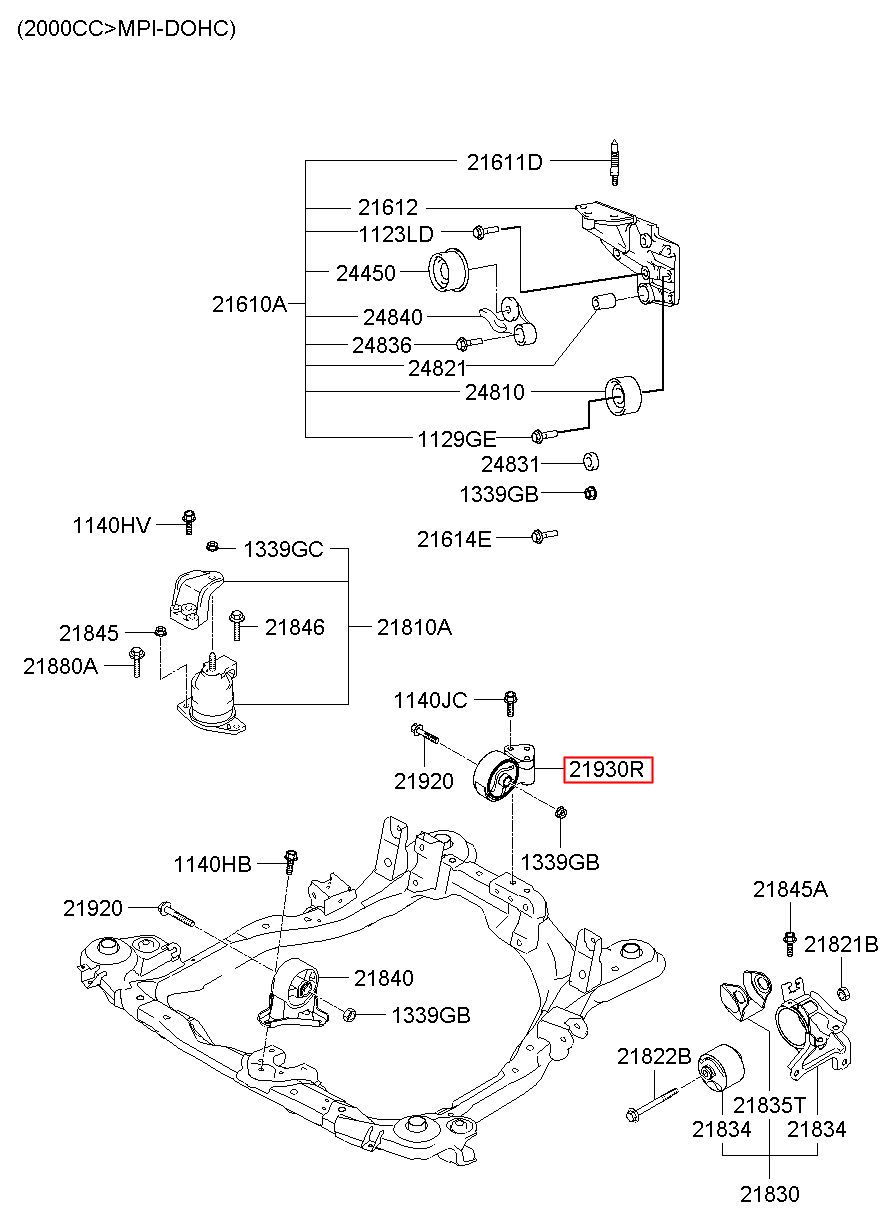 (2000CC>MPI-DOHC)

21611D
21612
1123LD
24450
21610A
24840
24836
24821
24810
1129GE
24831
1339GB
21614E

1140HV
1339GC
21845
21846
21810A
21880A

1140JC
21920
21930R
1339GB

1140HB
21920
21840
1339GB

21845A
21821B
21822B
21835T
21834
21834
21830