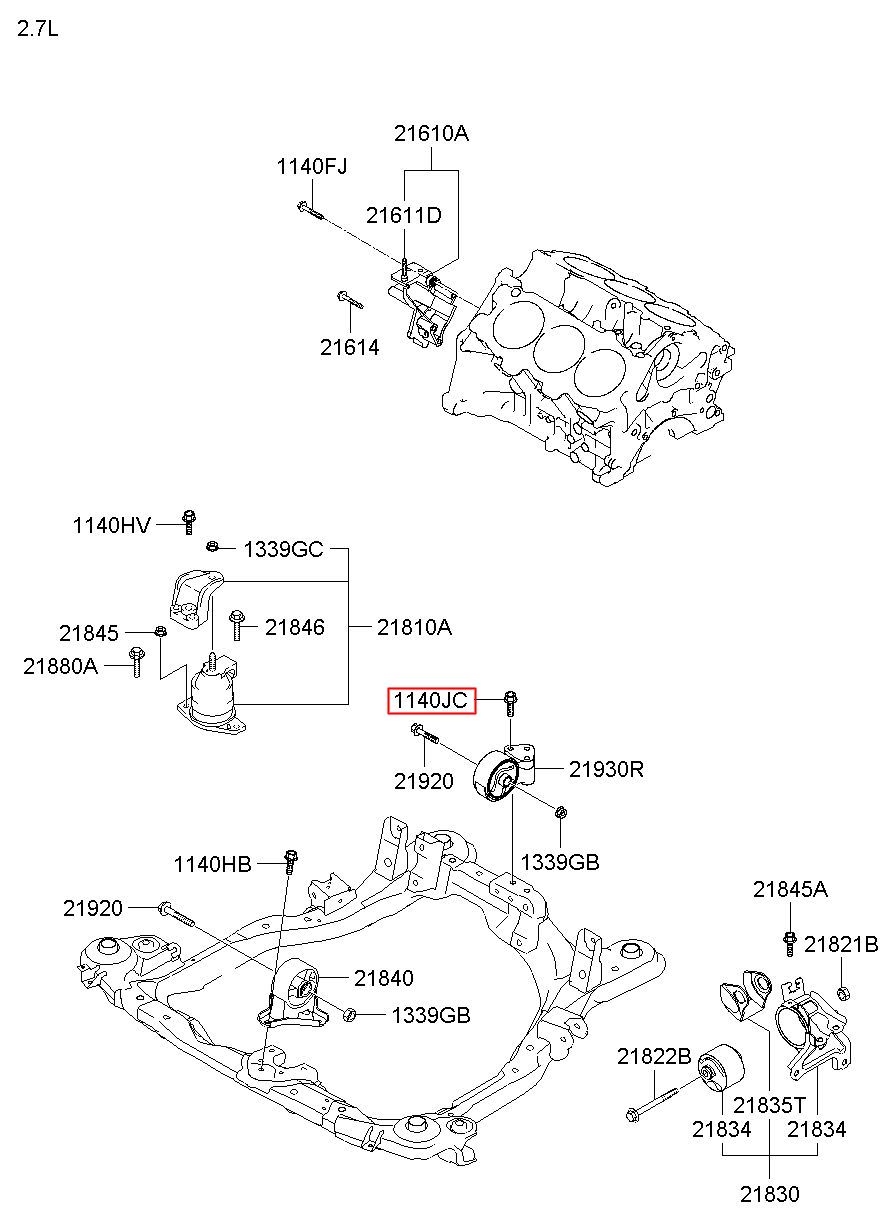 2.7L

21610A

1140FJ

21611D

21614

1140HV

1339GC

21845

21846

21810A

21880A

1140JC

21920

21930R

1339GB

1140HB

21920

21840

1339GB

21845A

21821B

21822B

21835T

21834

21834

21830