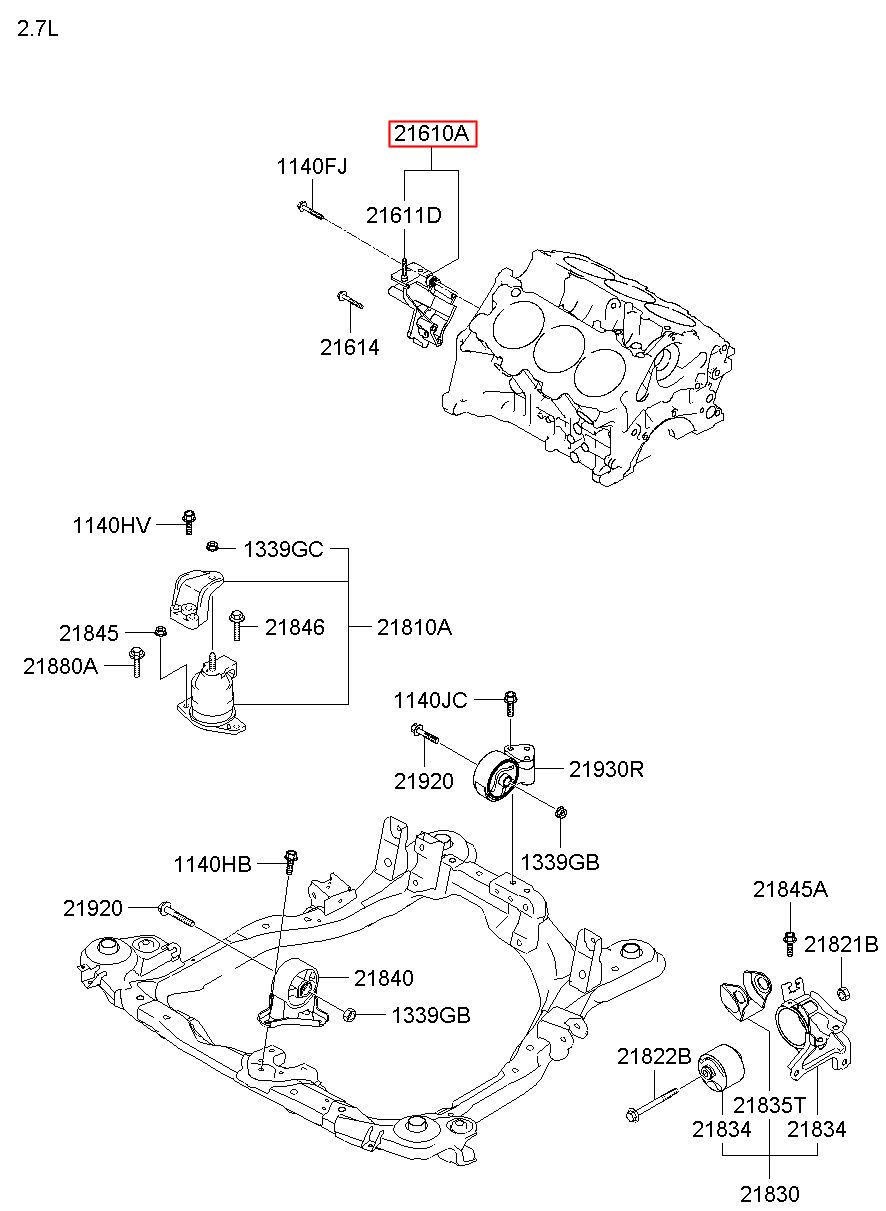 2.7L

21610A
1140FJ
21611D
21614

1140HV
1339GC
21845
21846
21810A
21880A

1140JC
21920
21930R
1339GB

1140HB
21920
21840
1339GB

21845A
21821B
21822B
21835T
21834
21834
21830