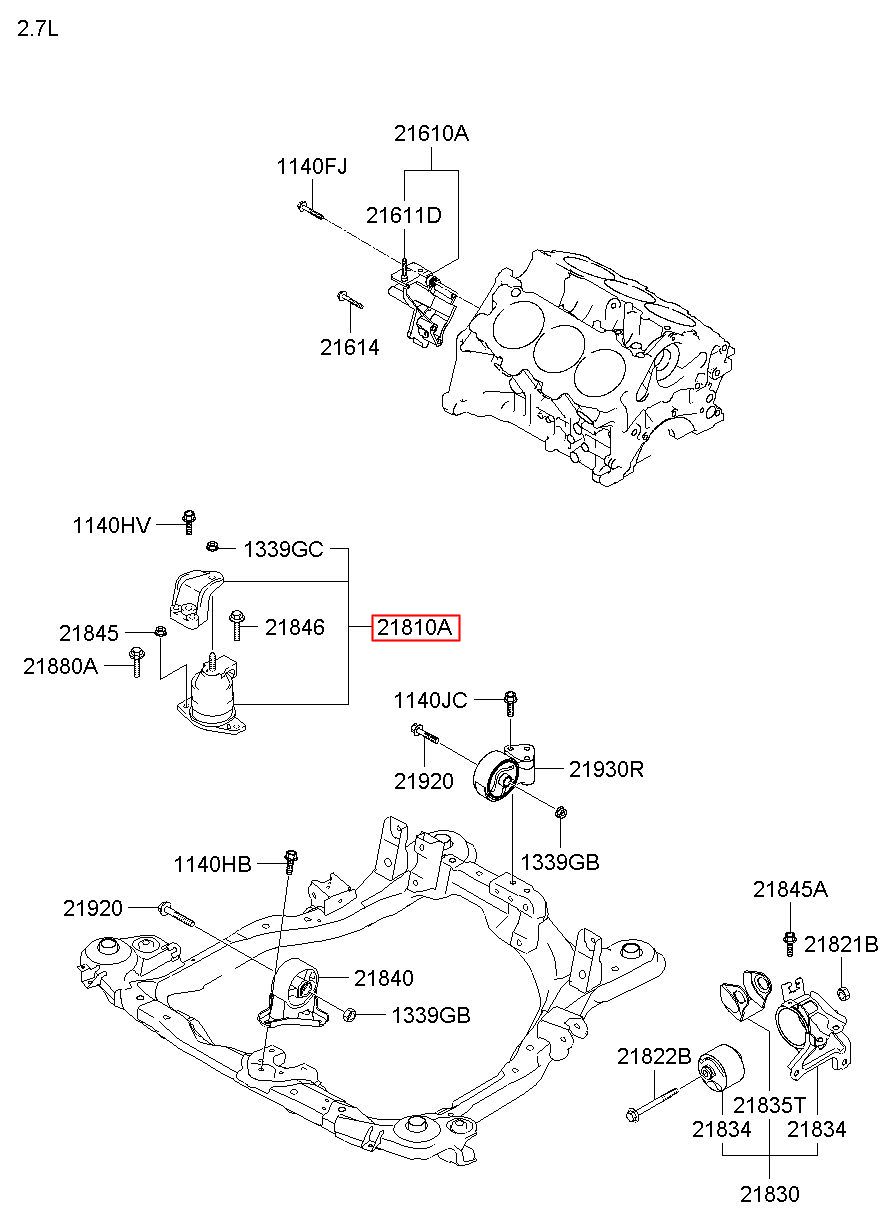 2.7L

21610A
1140FJ
21611D
21614

1140HV
1339GC
21845
21846
21810A
21880A

1140JC
21920
21930R
1339GB

1140HB
21920
21840
1339GB

21845A
21821B
21822B
21835T
21834
21834
21830