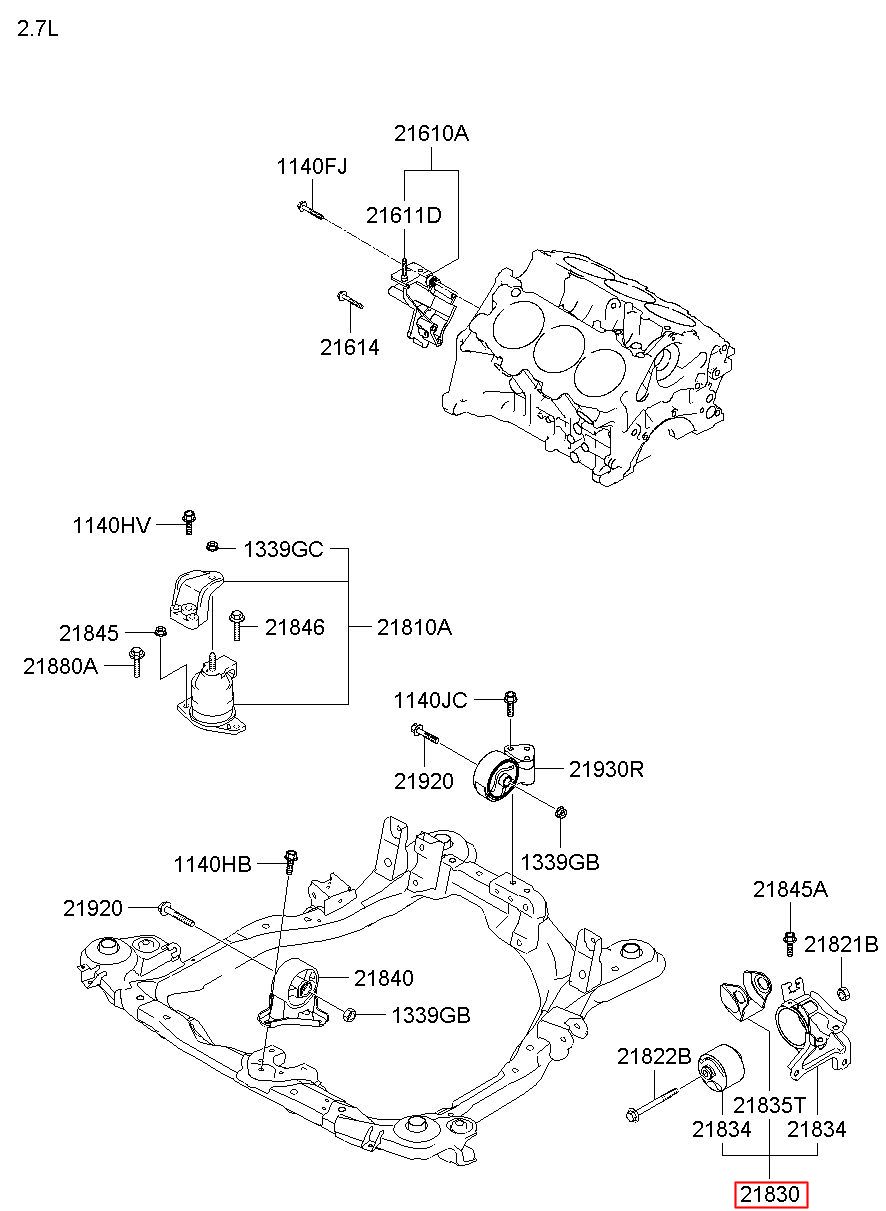 2.7L

21610A
1140FJ
21611D
21614

1140HV
1339GC
21845
21846
21810A
21880A

1140JC
21920
21930R
1339GB

1140HB
21920
21840
1339GB

21845A
21821B
21822B
21835T
21834
21834
21830