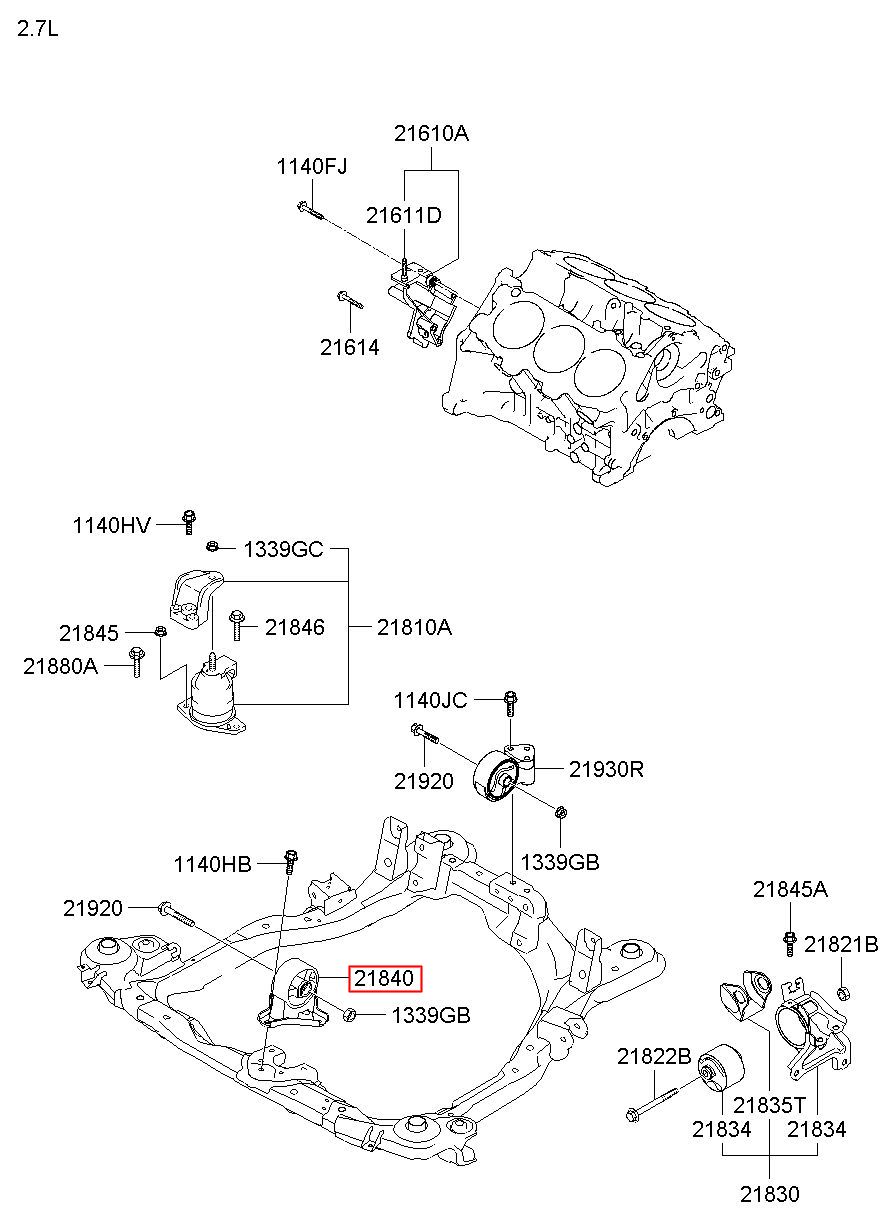 2.7L

21610A
1140FJ
21611D
21614

1140HV
1339GC
21845
21846
21810A
21880A

1140JC
21920
21930R
1339GB

1140HB
21920
21840
1339GB

21845A
21821B
21822B
21835T
21834
21834
21830