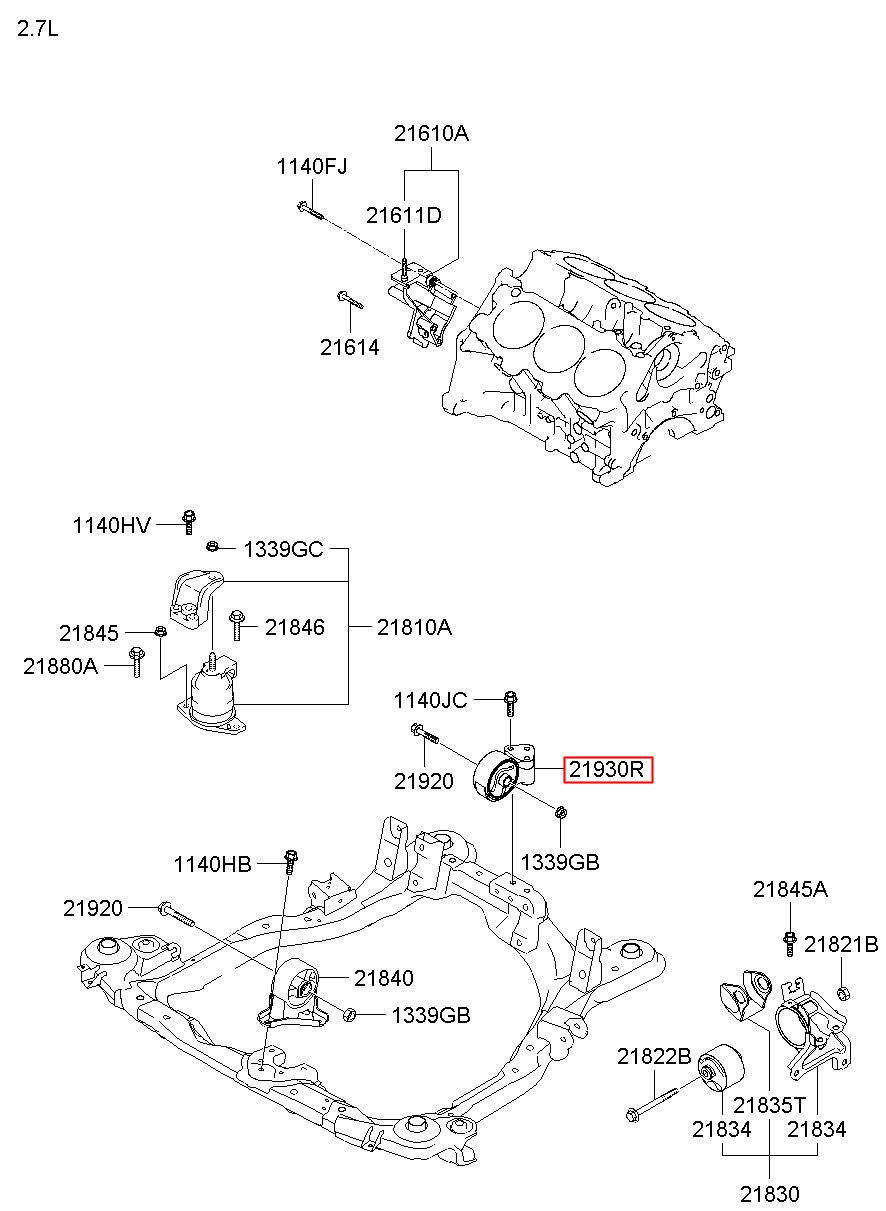 2.7L

21610A
1140FJ
21611D
21614

1140HV
1339GC
21845
21846
21810A
21880A

1140JC
21920
21930R
1339GB

1140HB
21920
21840
1339GB

21845A
21821B
21822B
21835T
21834
21834
21830