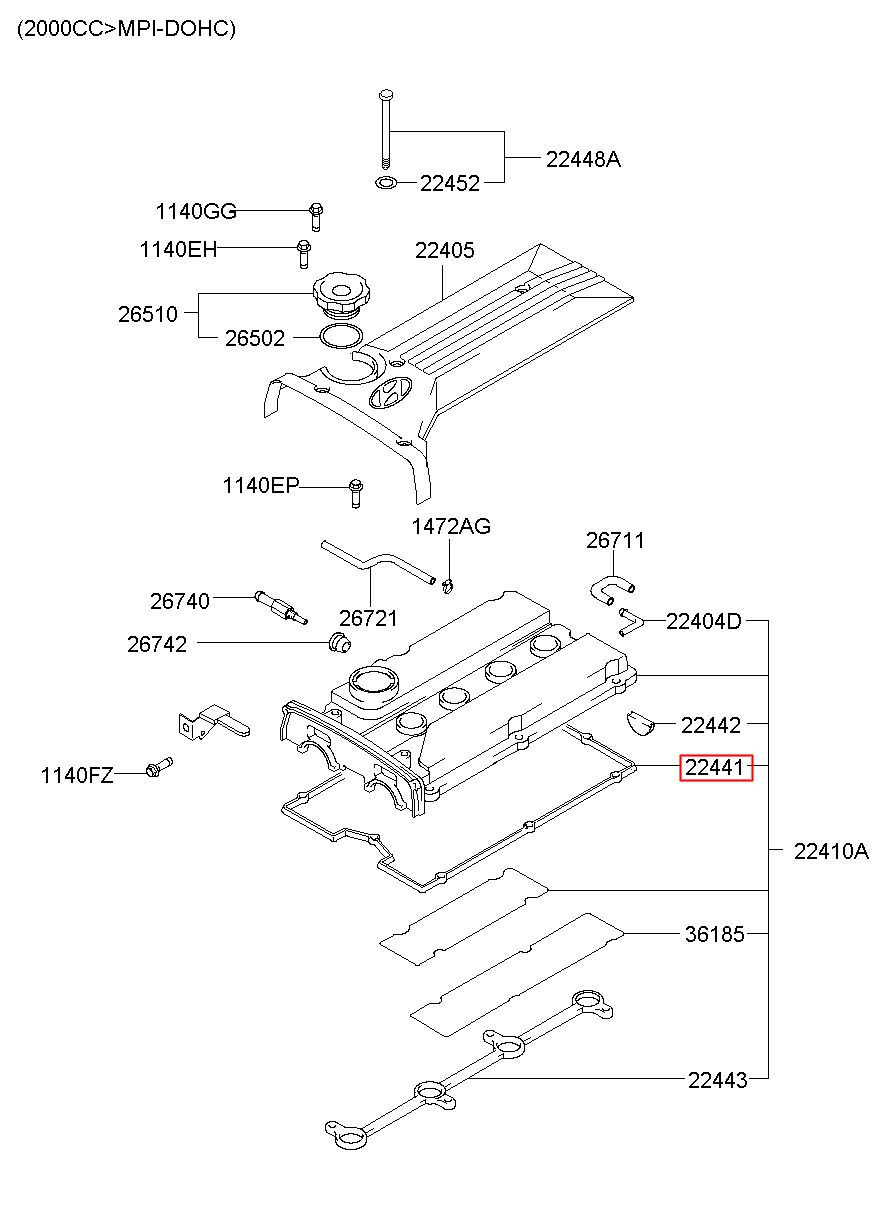 (2000CC>MPI-DOHC)

22448A
22452
1140GG
1140EH
22405
26510
26502
1140EP
1472AG
26711
26740
26721
22404D
26742
22442
1140FZ
22441
22410A
36185
22443