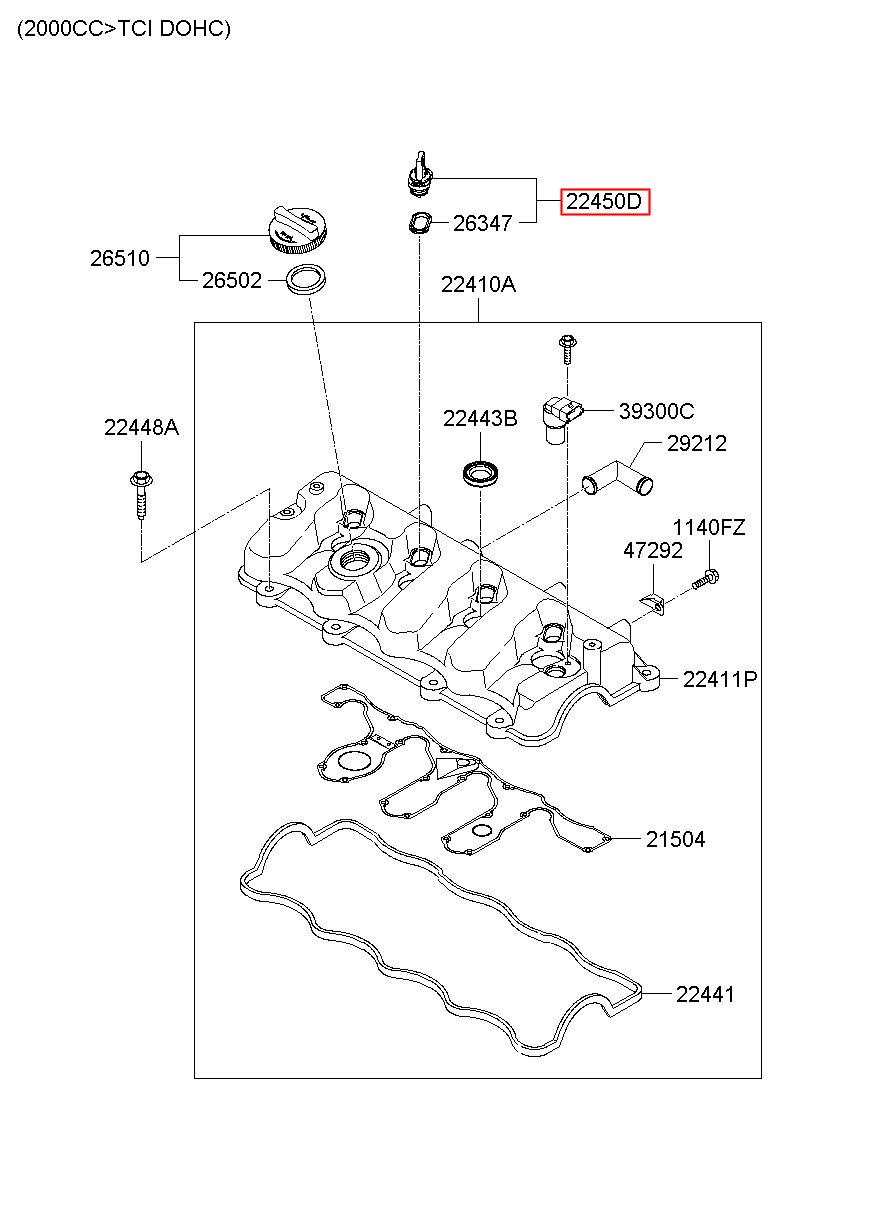 (2000CC>TCI DOHC)

22450D
26347
26510
26502
22410A
22448A
22443B
39300C
29212
1140FZ
47292
22411P
21504
22441