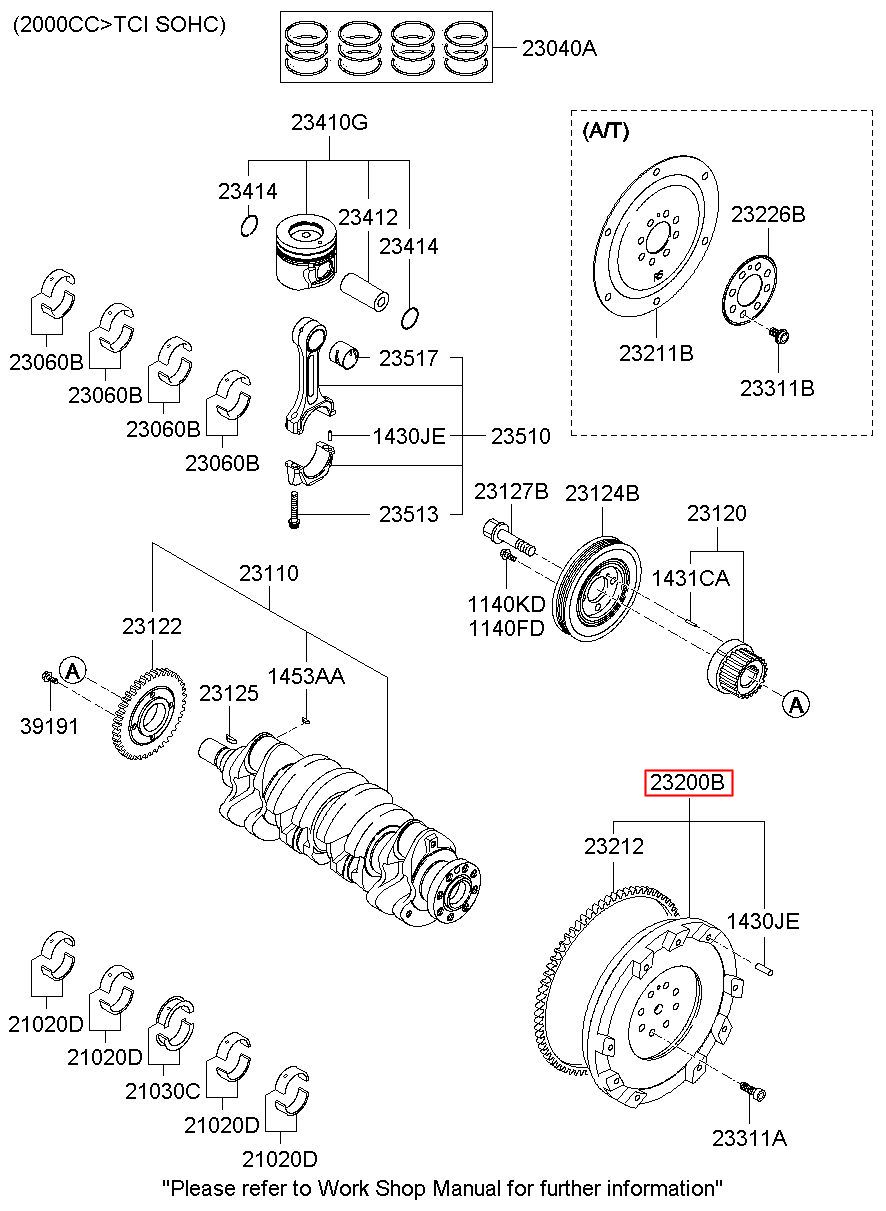 (2000CC>TCI SOHC)

23040A

23410G
23414
23412
23414

(A/T)
23226B
23211B
23311B

23060B
23060B
23060B
23060B

23517
1430JE
23510
23513

23127B
23124B
23120
1431CA
1140KD
1140FD

23110
23122
1453AA
23125
A
39191
A

23200B
23212
1430JE
23311A

21020D
21020D
21030C
21020D
21020D

"Please refer to Work Shop Manual for further information"