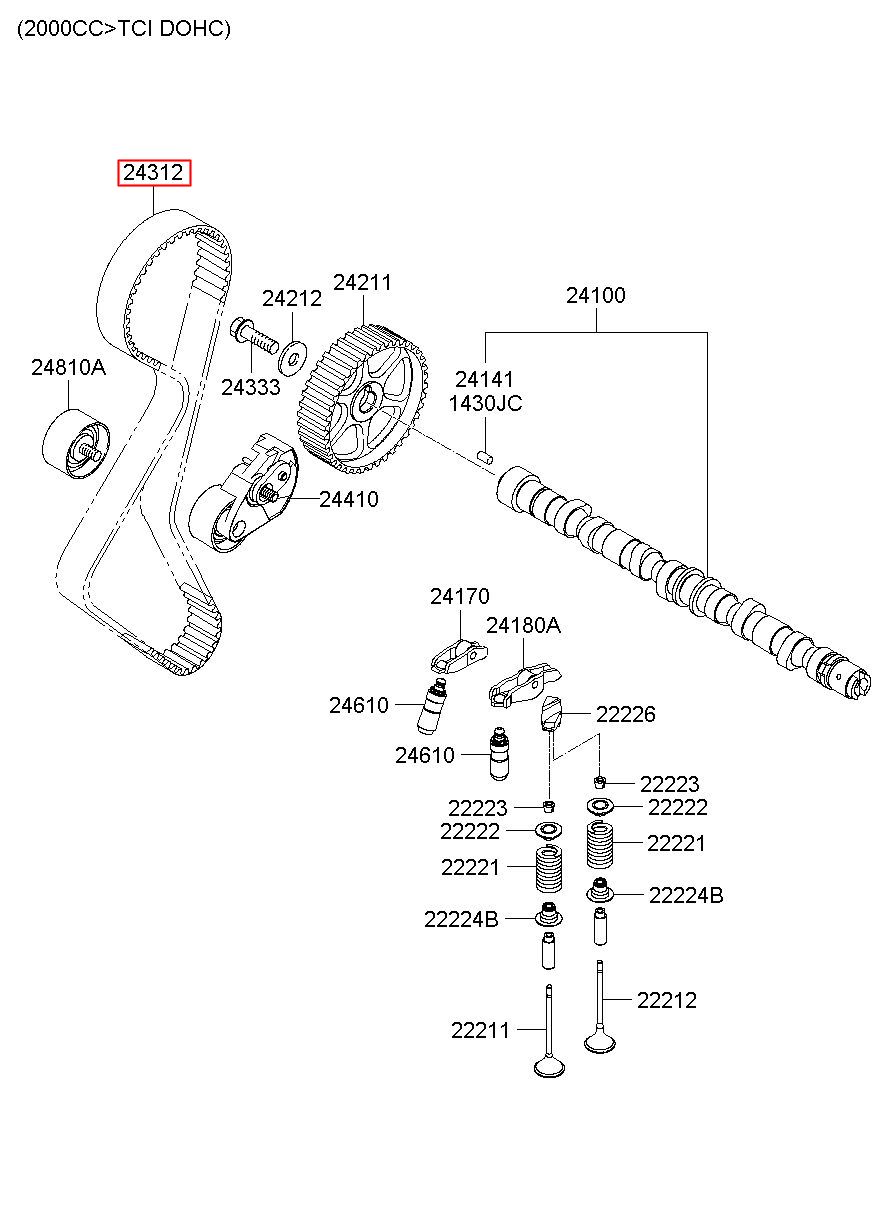 (2000CC>TCI DOHC)

24312

24212
24211
24100

24810A
24333
24141
1430JC

24410

24170
24180A

24610
22226

24610
22223
22223
22222
22222
22221
22221
22224B
22224B

22212
22211