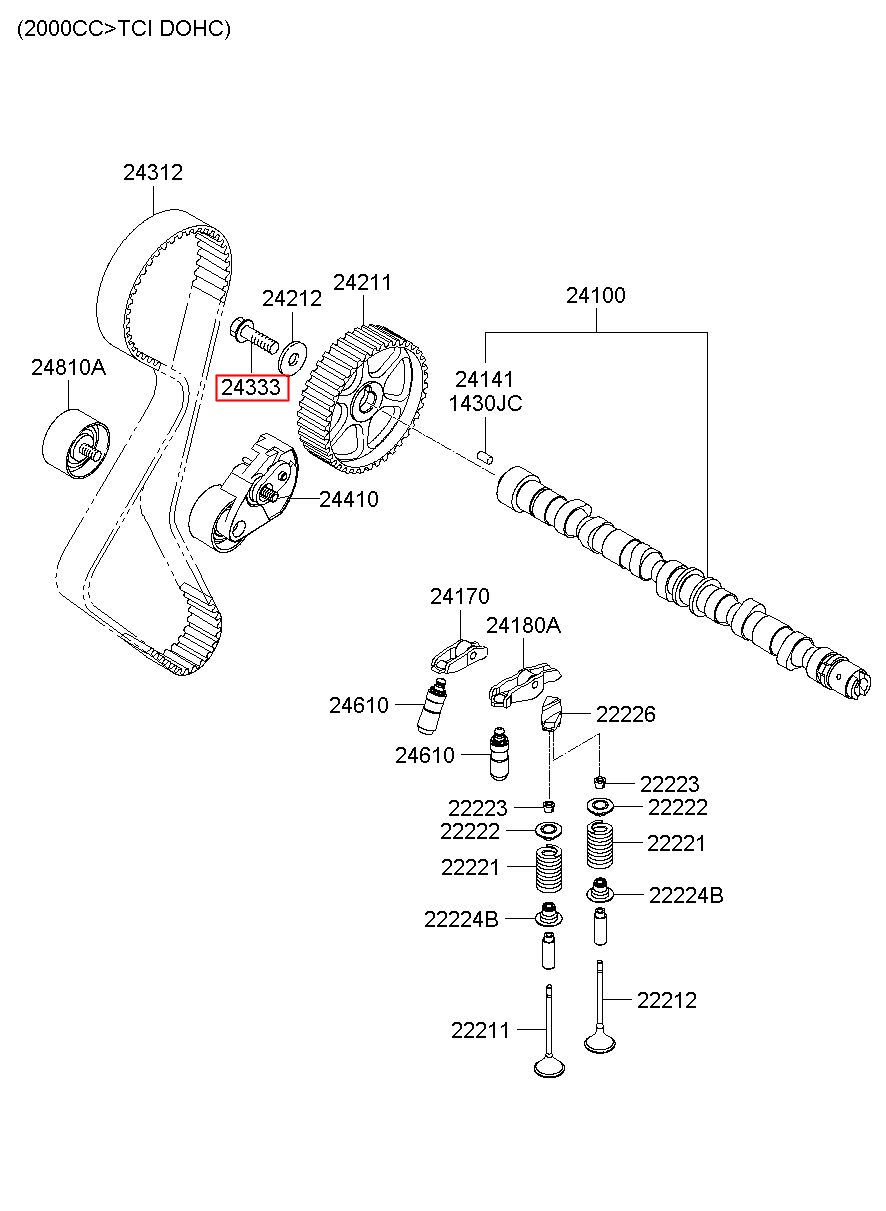 (2000CC>TCI DOHC)

24312

24212

24211

24100

24810A

24333

24141
1430JC

24410

24170

24180A

24610

22226

24610

22223

22223

22222

22222

22221

22221

22224B

22224B

22212

22211