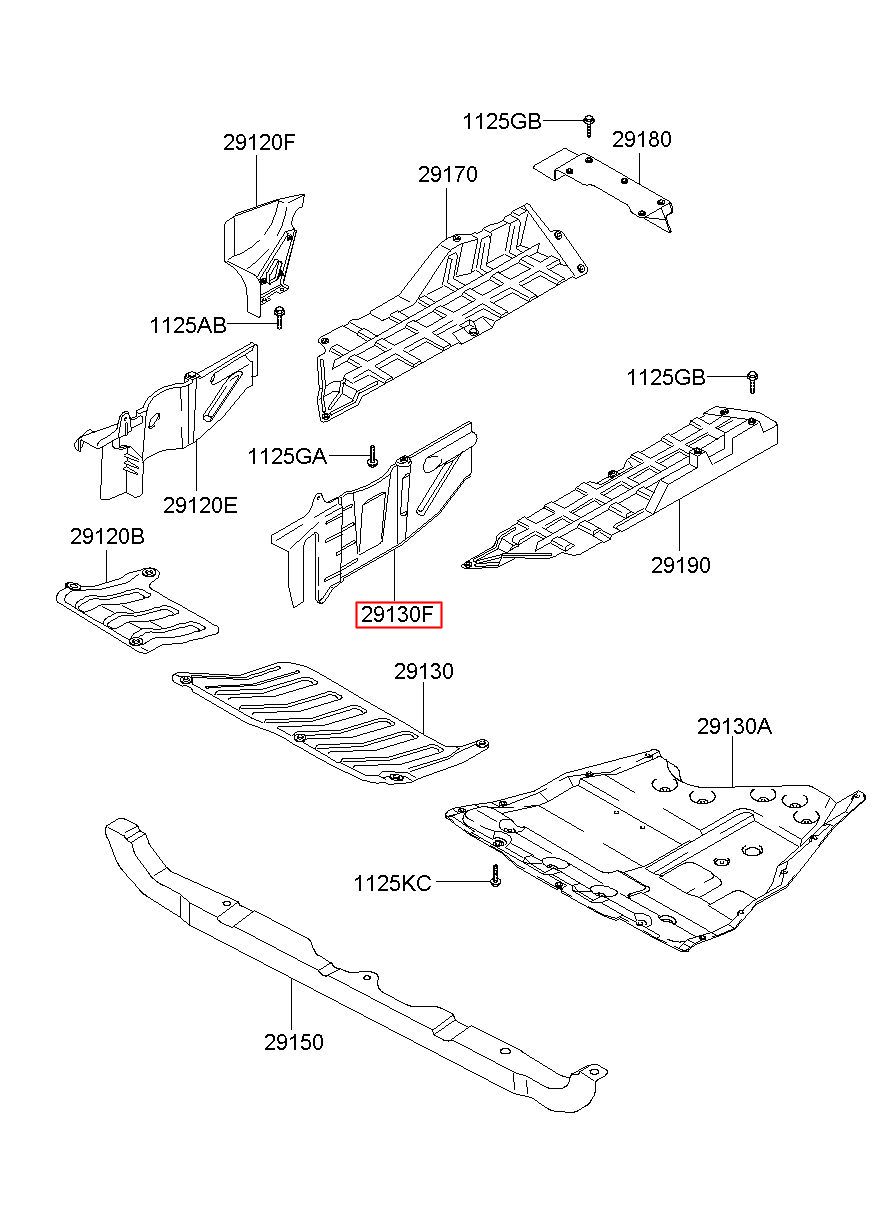 1125GB
29180
29120F
29170
1125AB
1125GB
1125GA
29120E
29120B
29190
29130F
29130
29130A
1125KC
29150